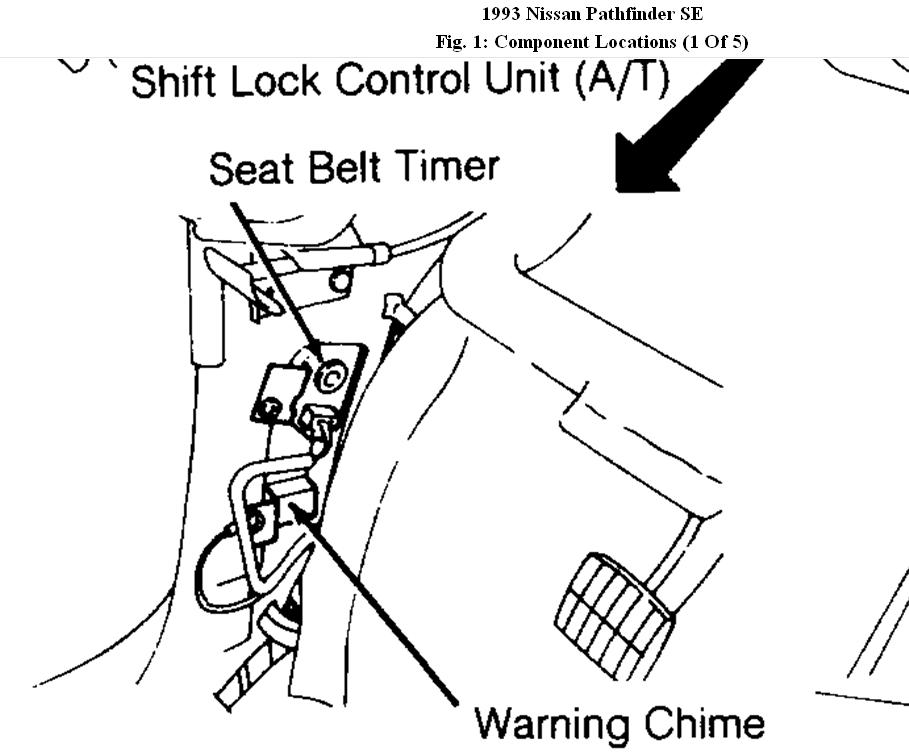 1993 Nissan Pathfinder SE
Fig. 1: Component Locations (1 Of 5)

Shift Lock Control Unit (A/T)

Seat Belt Timer

Warning Chime