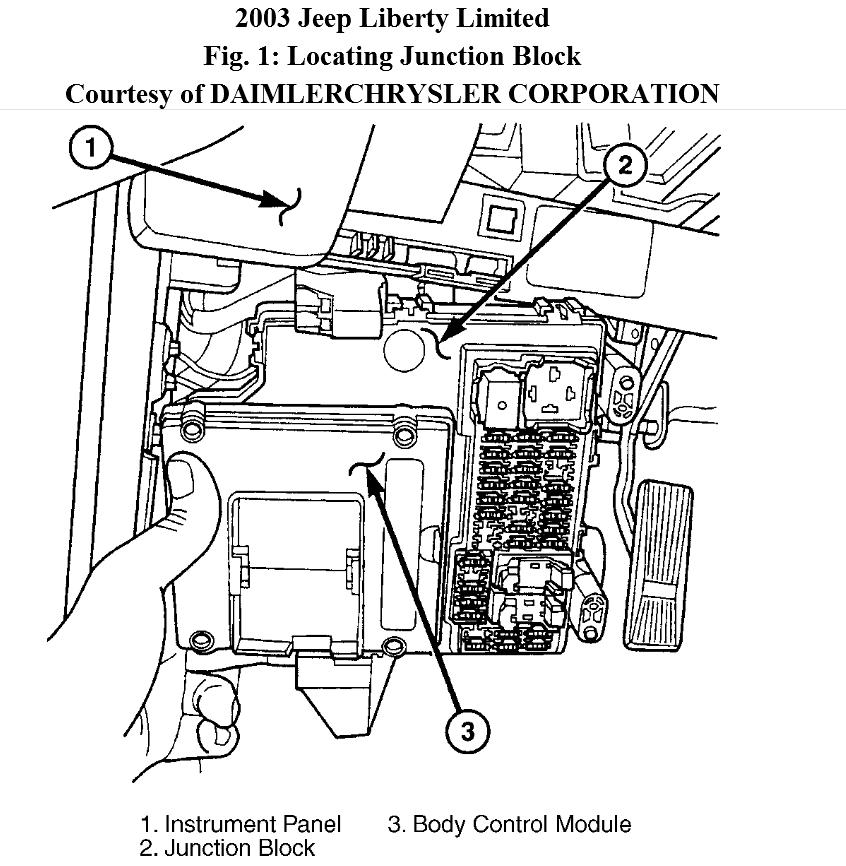 2003 Jeep Liberty Limited
Fig. 1: Locating Junction Block
Courtesy of DAIMLERCHRYSLER CORPORATION

1

2

3

1. Instrument Panel
2. Junction Block
3. Body Control Module