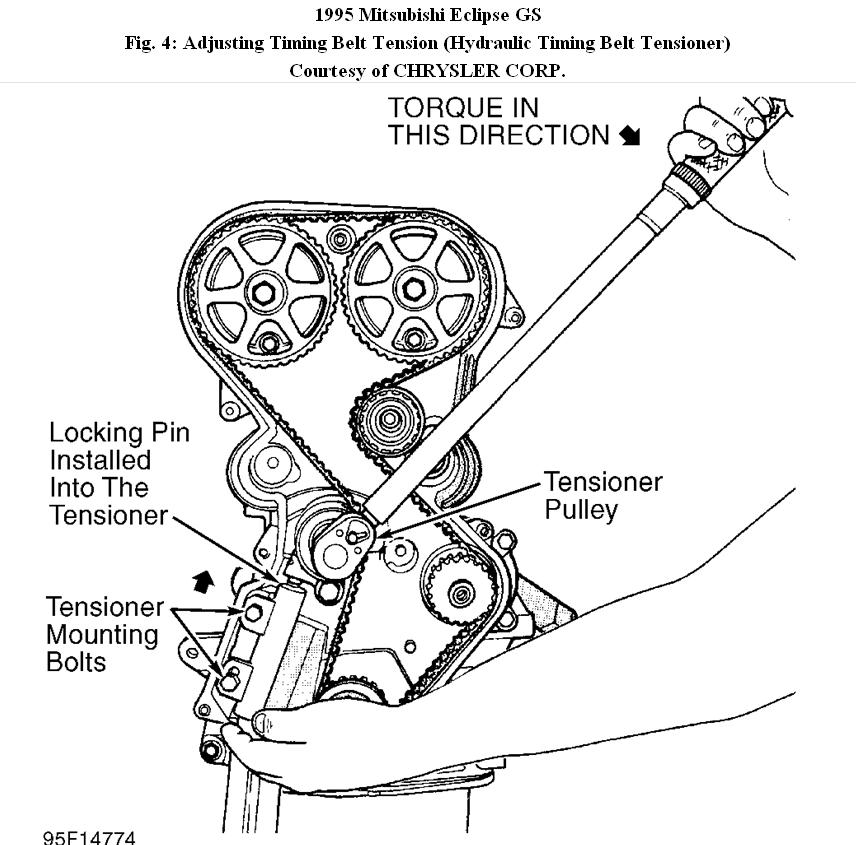 1995 Mitsubishi Eclipse GS
Fig. 4: Adjusting Timing Belt Tension (Hydraulic Timing Belt Tensioner)
Courtesy of CHRYSLER CORP.

TORQUE IN THIS DIRECTION

Locking Pin Installed Into The Tensioner

Tensioner Pulley

Tensioner Mounting Bolts

95F14774