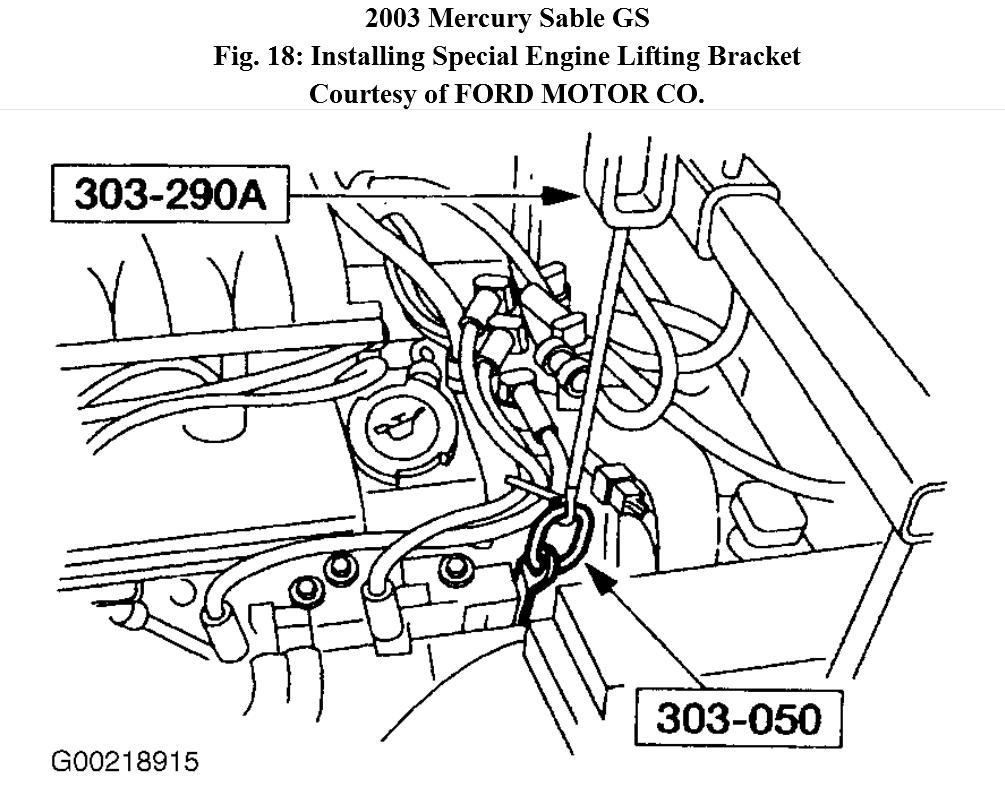 2003 Mercury Sable GS
Fig. 18: Installing Special Engine Lifting Bracket
Courtesy of FORD MOTOR CO.

303-290A

303-050

G00218915