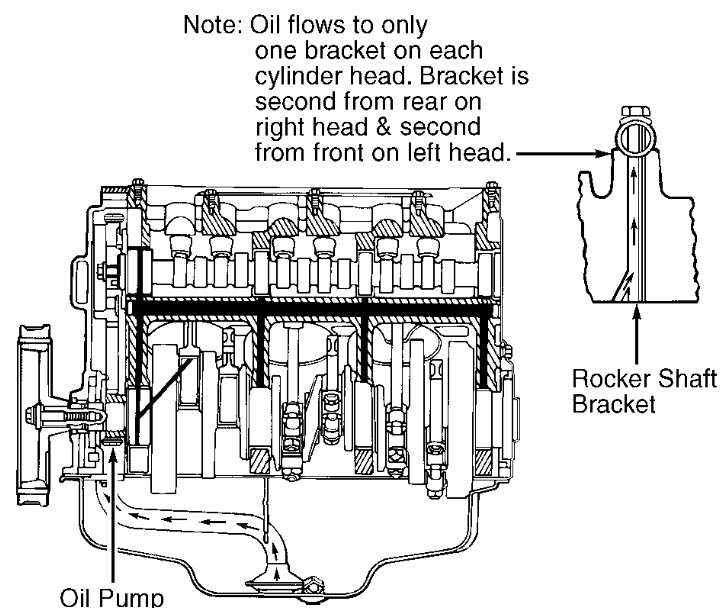 Note: Oil flows to only one bracket on each cylinder head. Bracket is second from rear on right head & second from front on left head.

Rocker Shaft Bracket

Oil Pump