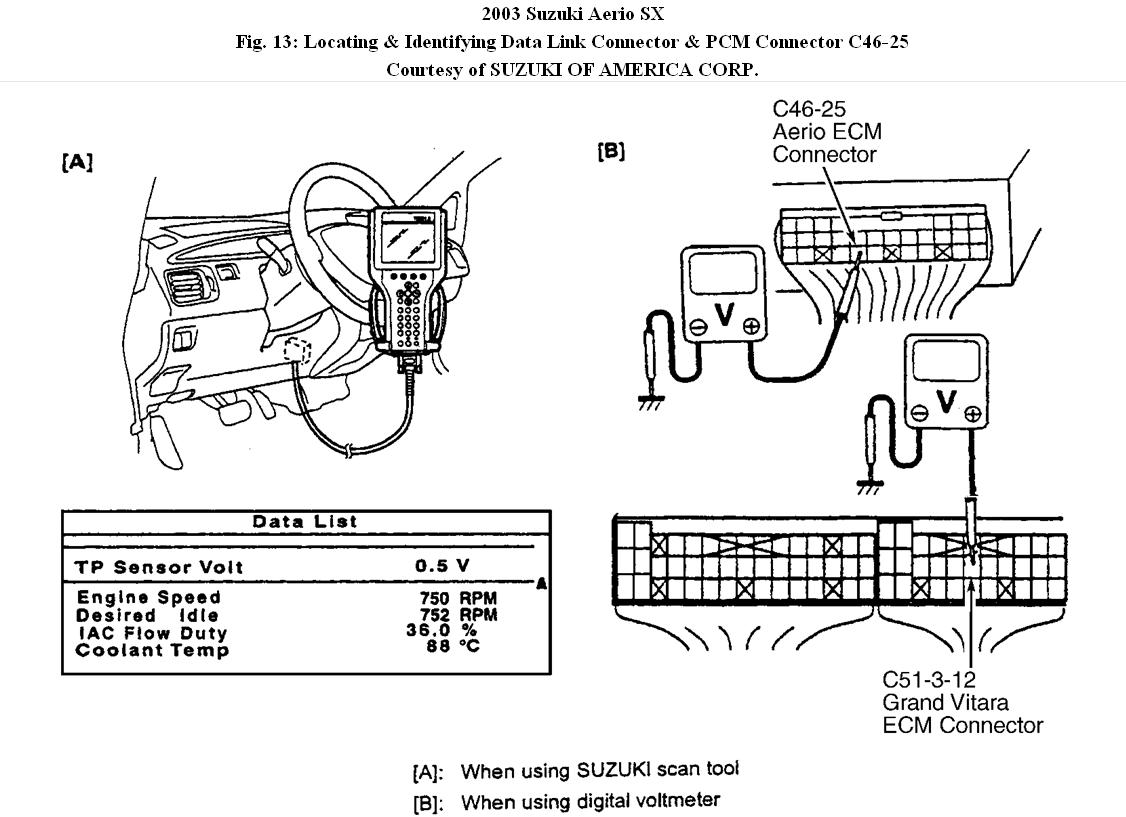 2003 Suzuki Aerio SX
Fig. 13: Locating & Identifying Data Link Connector & PCM Connector C46-25
Courtesy of SUZUKI OF AMERICA CORP.

[A]

[B]

C46-25
Aerio ECM
Connector

V

V

| Data List | |
|---|---|
| TP Sensor Volt | 0.5 V |
| Engine Speed | 750 RPM |
| Desired Idle | 752 RPM |
| IAC Flow Duty | 36.0 % |
| Coolant Temp | 88 °C |

A

C51-3-12
Grand Vitara
ECM Connector

[A]: When using SUZUKI scan tool
[B]: When using digital voltmeter