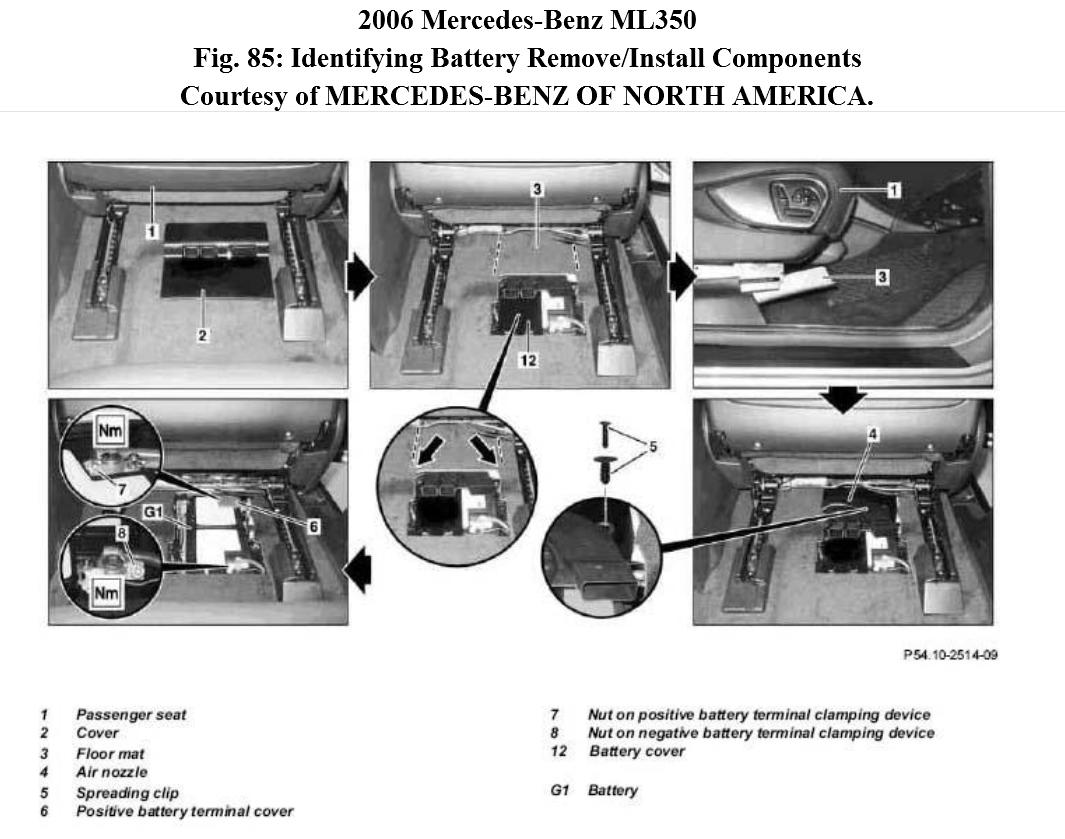 2006 Mercedes-Benz ML350
Fig. 85: Identifying Battery Remove/Install Components
Courtesy of MERCEDES-BENZ OF NORTH AMERICA.

1
2
3
12
1
3
Nm
7
G1
6
8
Nm
5
4

P54.10-2514-09

1 Passenger seat
2 Cover
3 Floor mat
4 Air nozzle
5 Spreading clip
6 Positive battery terminal cover

7 Nut on positive battery terminal clamping device
8 Nut on negative battery terminal clamping device
12 Battery cover

G1 Battery