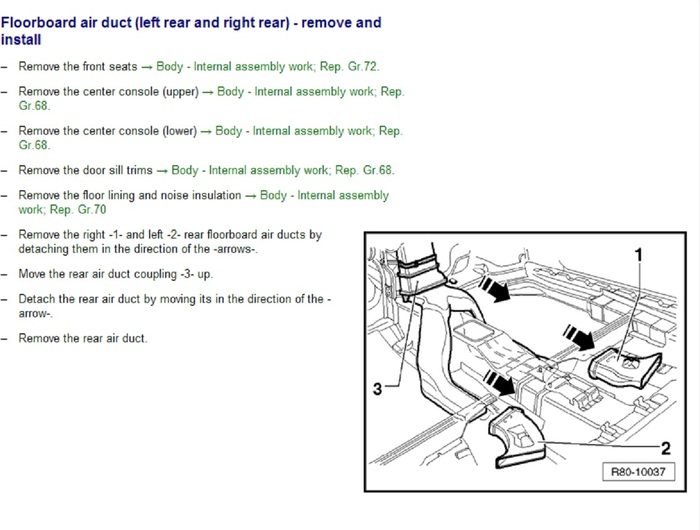 Floorboard air duct (left rear and right rear) - remove and install

– Remove the front seats → Body - Internal assembly work; Rep. Gr.72.

– Remove the center console (upper) → Body - Internal assembly work; Rep. Gr.68.

– Remove the center console (lower) → Body - Internal assembly work; Rep. Gr.68.

– Remove the door sill trims → Body - Internal assembly work; Rep. Gr.68.

– Remove the floor lining and noise insulation → Body - Internal assembly work; Rep. Gr.70

– Remove the right -1- and left -2- rear floorboard air ducts by detaching them in the direction of the -arrows-.

– Move the rear air duct coupling -3- up.

– Detach the rear air duct by moving its in the direction of the -arrow-.

– Remove the rear air duct.

1

3

2

R80-10037