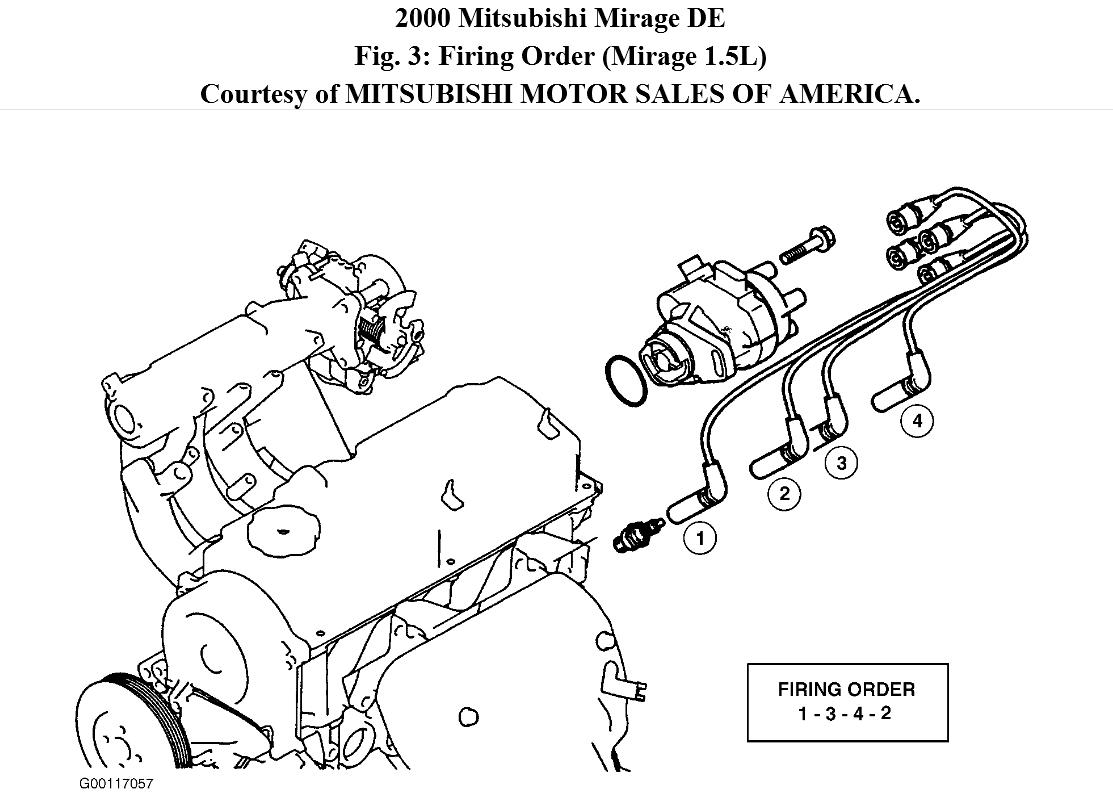 2000 Mitsubishi Mirage DE
Fig. 3: Firing Order (Mirage 1.5L)
Courtesy of MITSUBISHI MOTOR SALES OF AMERICA.

4
3
2
1

FIRING ORDER
1 - 3 - 4 - 2

G00117057