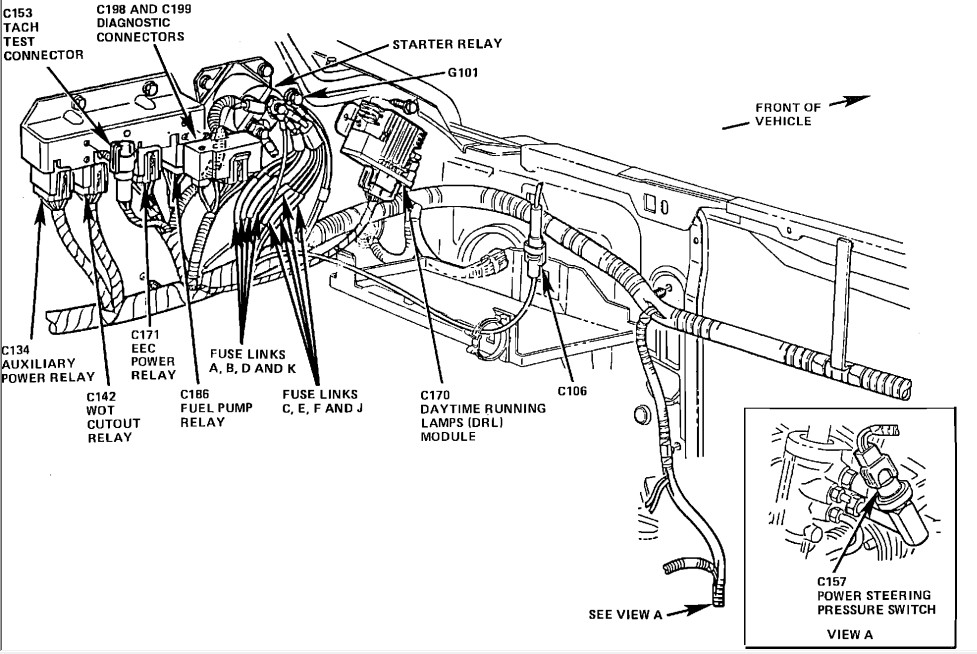 C153
TACH
TEST
CONNECTOR

C198 AND C199
DIAGNOSTIC
CONNECTORS

STARTER RELAY

G101

FRONT OF
VEHICLE

C134
AUXILIARY
POWER RELAY

C142
WOT
CUTOUT
RELAY

C171
EEC
POWER
RELAY

C186
FUEL PUMP
RELAY

FUSE LINKS
A, B, D AND K

FUSE LINKS
C, E, F AND J

C170
DAYTIME RUNNING
LAMPS (DRL)
MODULE

C106

SEE VIEW A

C157
POWER STEERING
PRESSURE SWITCH

VIEW A