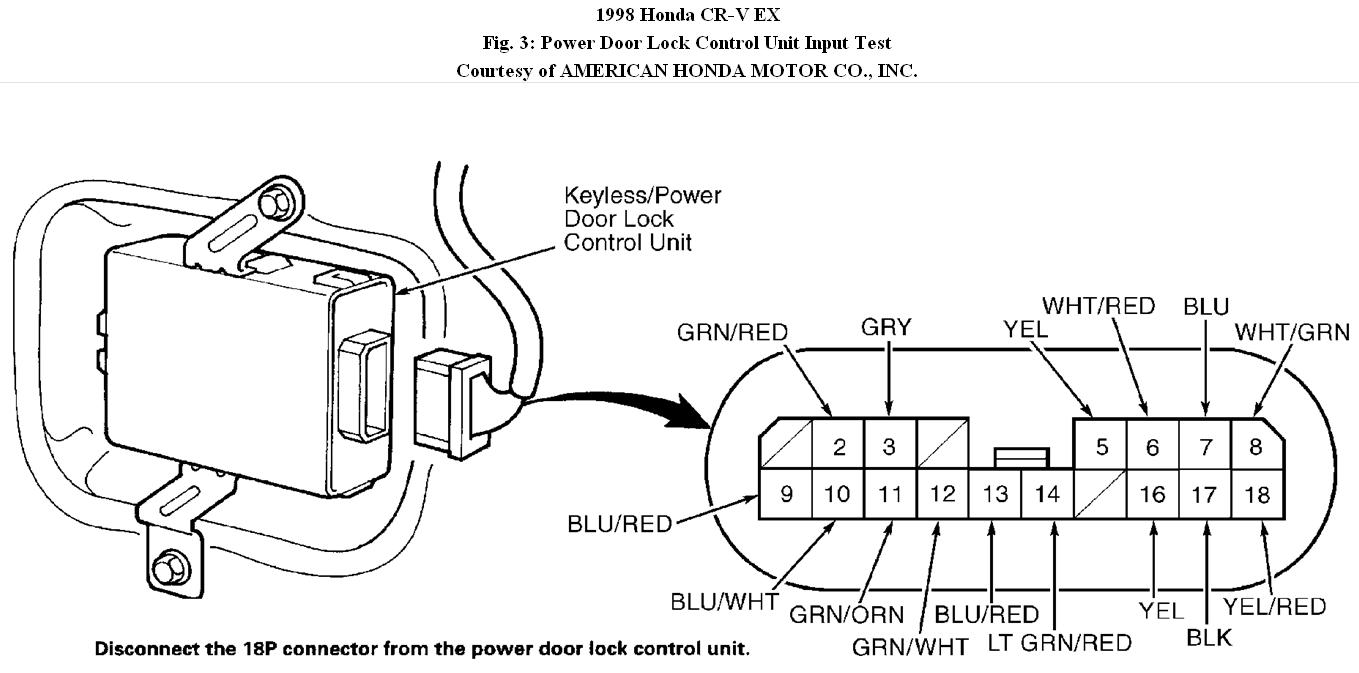 1998 Honda CR-V EX
Fig. 3: Power Door Lock Control Unit Input Test
Courtesy of AMERICAN HONDA MOTOR CO., INC.

Keyless/Power Door Lock Control Unit

GRN/RED
GRY
YEL
WHT/RED
BLU
WHT/GRN

2
3
5
6
7
8
9
10
11
12
13
14
16
17
18

BLU/RED
BLU/WHT
GRN/ORN
GRN/WHT
BLU/RED
LT GRN/RED
YEL
BLK
YEL/RED

Disconnect the 18P connector from the power door lock control unit.