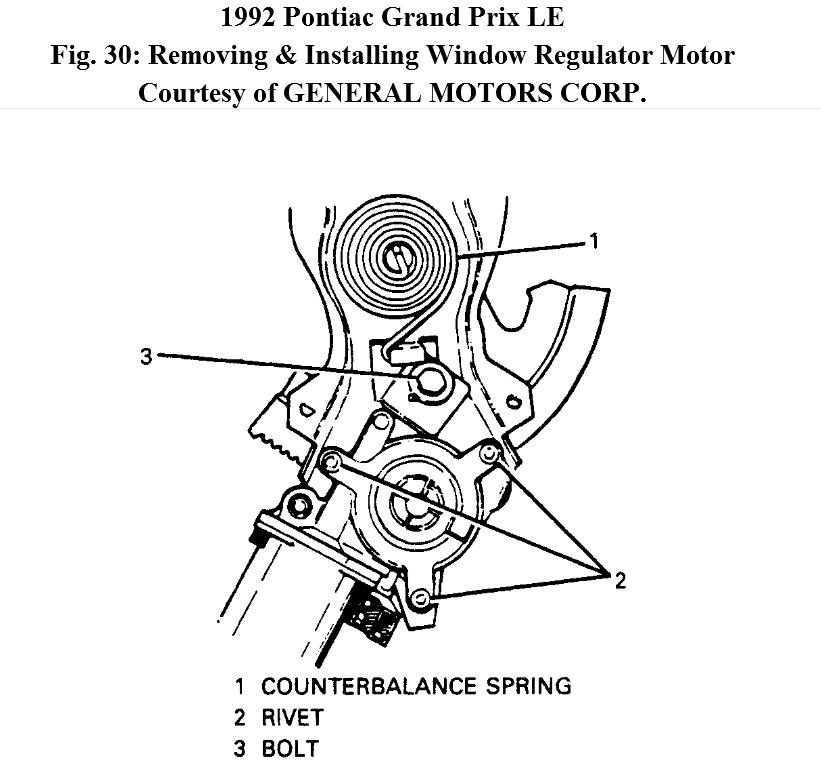 1992 Pontiac Grand Prix LE
Fig. 30: Removing & Installing Window Regulator Motor
Courtesy of GENERAL MOTORS CORP.

1

3

2

1 COUNTERBALANCE SPRING
2 RIVET
3 BOLT