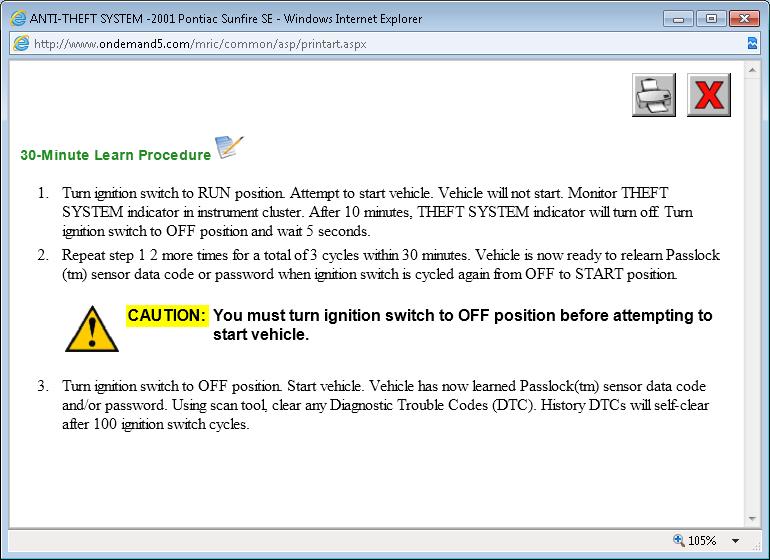 ANTI-THEFT SYSTEM -2001 Pontiac Sunfire SE - Windows Internet Explorer

http://www.ondemand5.com/mric/common/asp/printart.aspx

30-Minute Learn Procedure

1. Turn ignition switch to RUN position. Attempt to start vehicle. Vehicle will not start. Monitor THEFT SYSTEM indicator in instrument cluster. After 10 minutes, THEFT SYSTEM indicator will turn off. Turn ignition switch to OFF position and wait 5 seconds.
2. Repeat step 1 2 more times for a total of 3 cycles within 30 minutes. Vehicle is now ready to relearn Passlock (tm) sensor data code or password when ignition switch is cycled again from OFF to START position.

CAUTION: You must turn ignition switch to OFF position before attempting to start vehicle.

3. Turn ignition switch to OFF position. Start vehicle. Vehicle has now learned Passlock(tm) sensor data code and/or password. Using scan tool, clear any Diagnostic Trouble Codes (DTC). History DTCs will self-clear after 100 ignition switch cycles.

105%