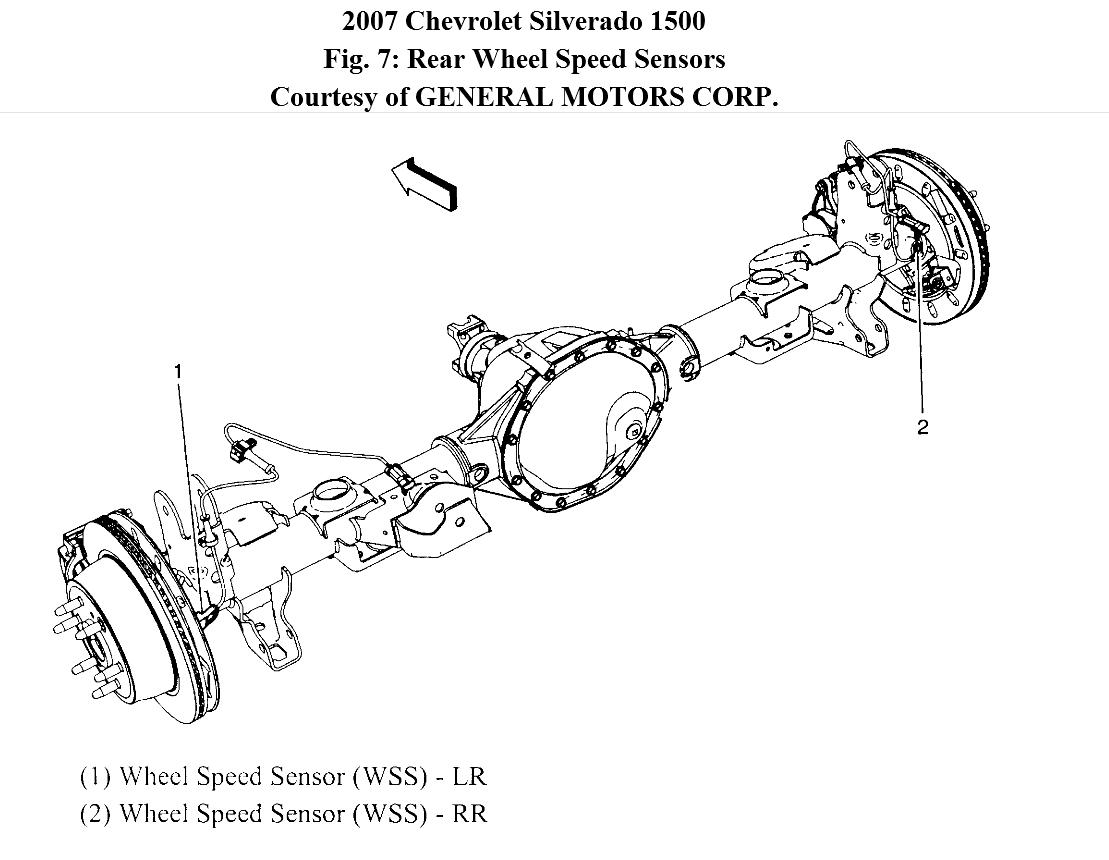 2007 Chevrolet Silverado 1500
Fig. 7: Rear Wheel Speed Sensors
Courtesy of GENERAL MOTORS CORP.

1

2

(1) Wheel Speed Sensor (WSS) - LR
(2) Wheel Speed Sensor (WSS) - RR