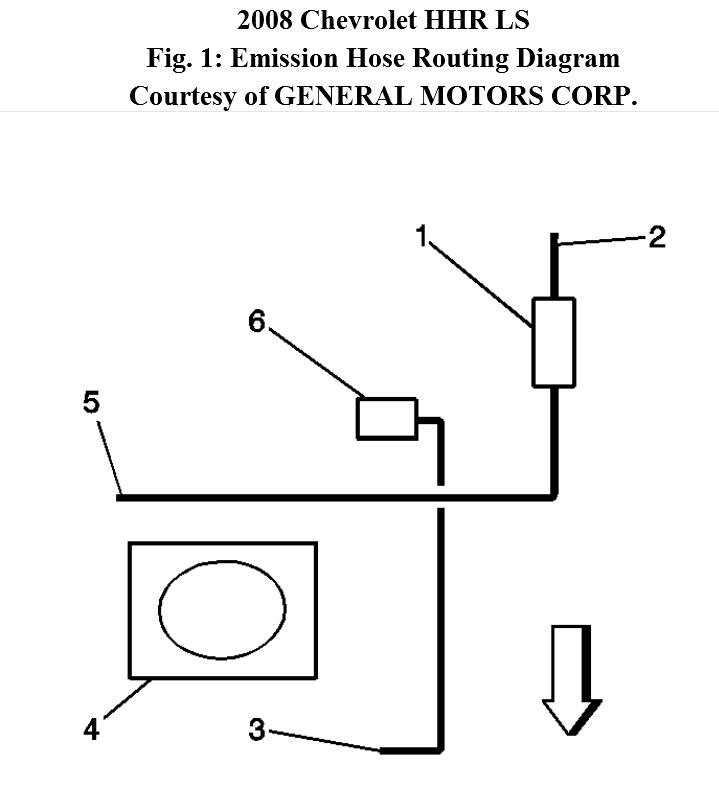 2008 Chevrolet HHR LS
Fig. 1: Emission Hose Routing Diagram
Courtesy of GENERAL MOTORS CORP.

1
2
6
5
4
3