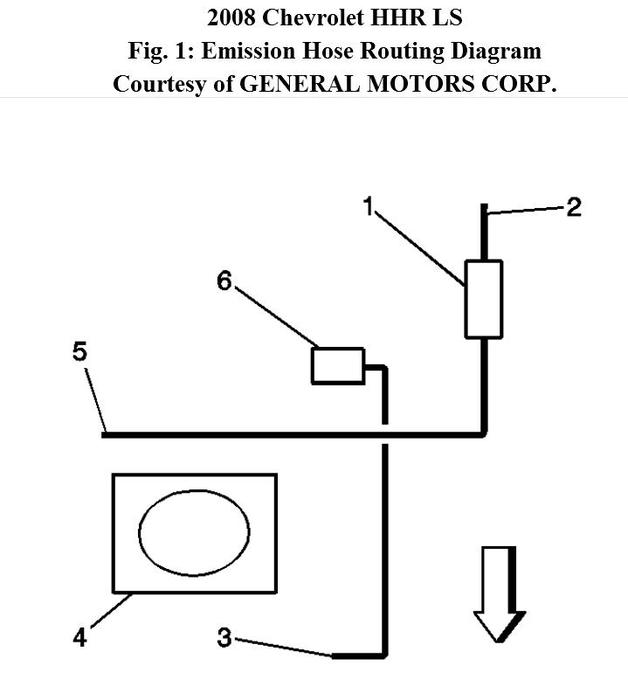 2008 Chevrolet HHR LS
Fig. 1: Emission Hose Routing Diagram
Courtesy of GENERAL MOTORS CORP.

1
2
6
5
4
3