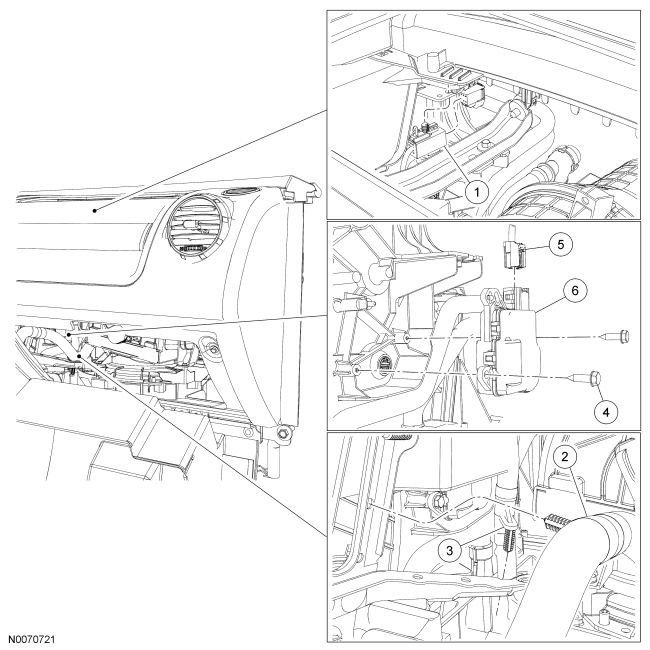 1

5

6

4

2

3

N0070721