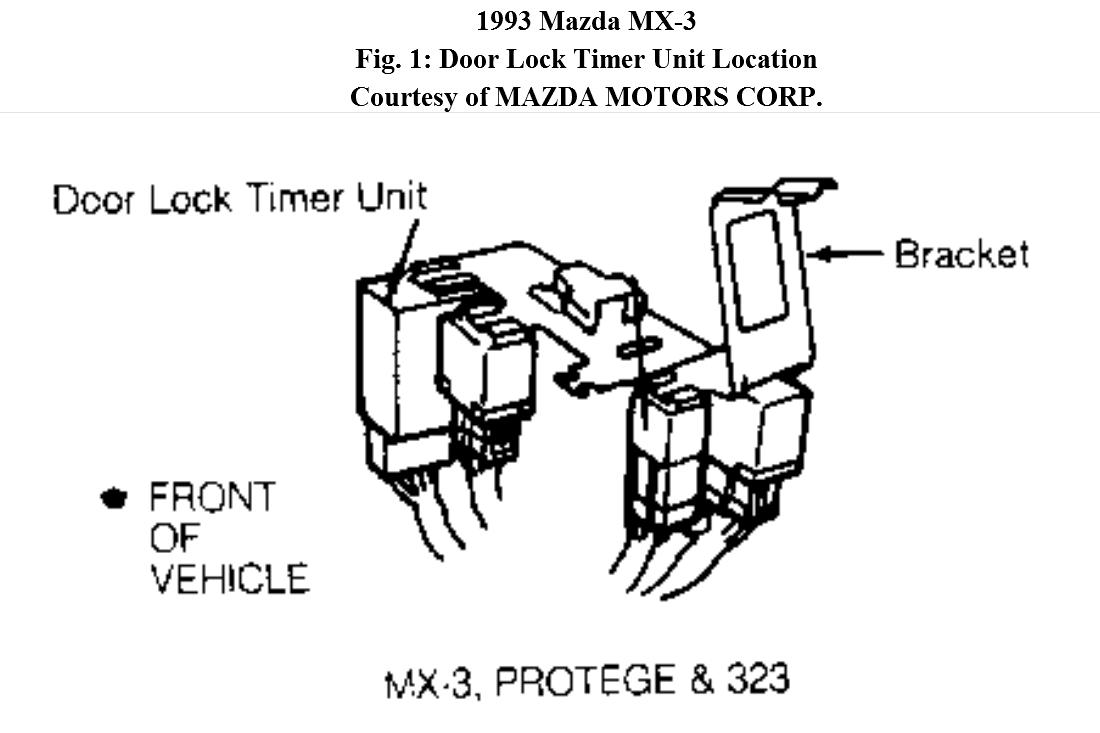 1993 Mazda MX-3
Fig. 1: Door Lock Timer Unit Location
Courtesy of MAZDA MOTORS CORP.

Door Lock Timer Unit

Bracket

FRONT OF VEHICLE

MX-3, PROTEGE & 323