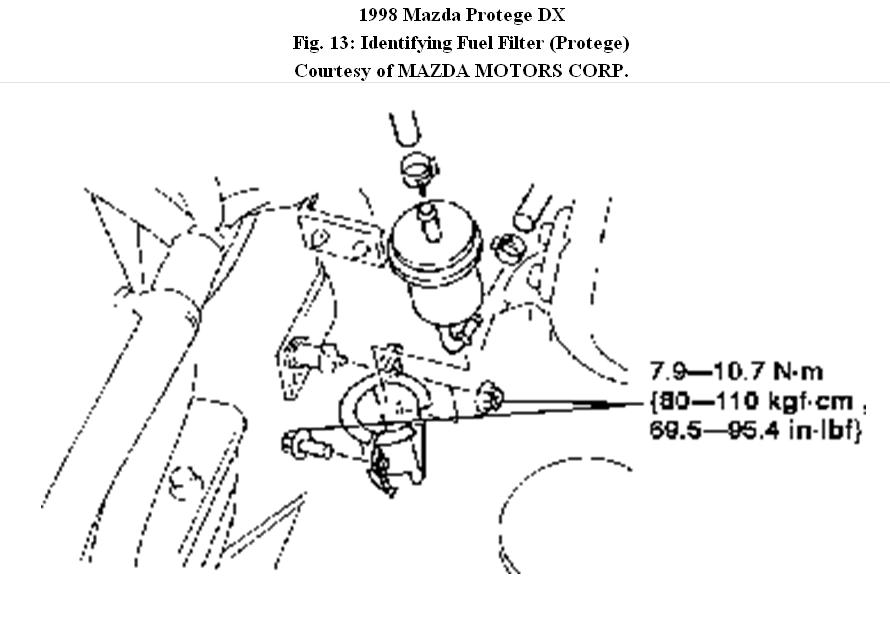 1998 Mazda Protege DX
Fig. 13: Identifying Fuel Filter (Protege)
Courtesy of MAZDA MOTORS CORP.

7.9—10.7 N·m
{80—110 kgf·cm,
69.5—95.4 in·lbf}