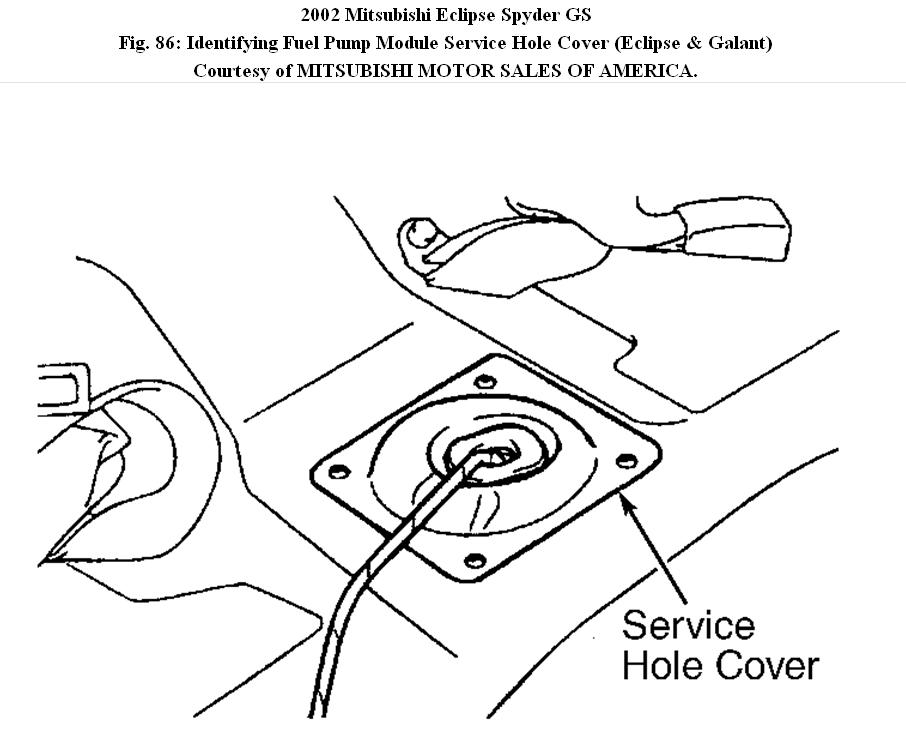 2002 Mitsubishi Eclipse Spyder GS
Fig. 86: Identifying Fuel Pump Module Service Hole Cover (Eclipse & Galant)
Courtesy of MITSUBISHI MOTOR SALES OF AMERICA.

Service
Hole Cover