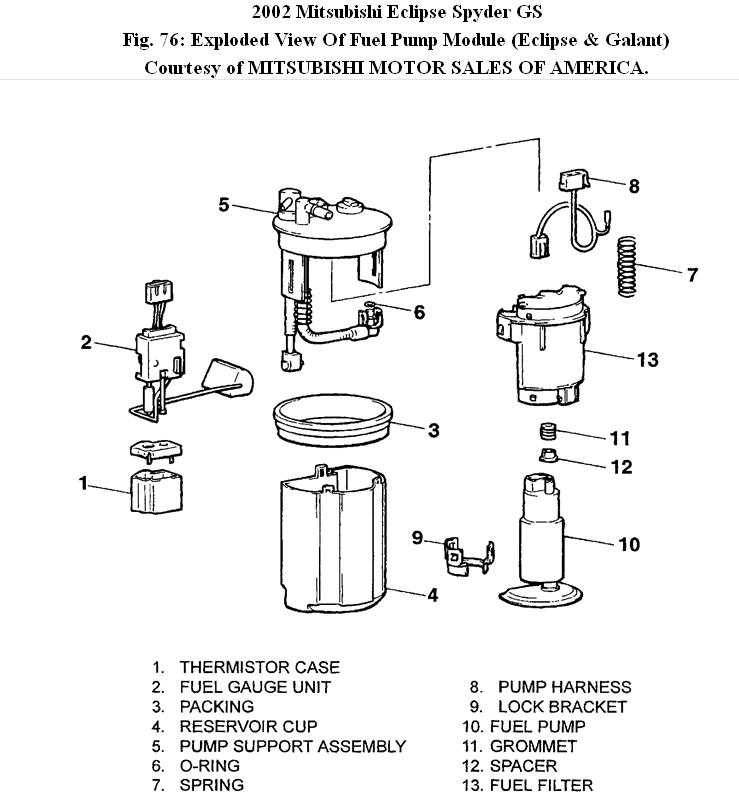 2002 Mitsubishi Eclipse Spyder GS
Fig. 76: Exploded View Of Fuel Pump Module (Eclipse & Galant)
Courtesy of MITSUBISHI MOTOR SALES OF AMERICA.

5
8
7
6
2
13
3
11
12
1
9
10
4

1. THERMISTOR CASE
2. FUEL GAUGE UNIT
3. PACKING
4. RESERVOIR CUP
5. PUMP SUPPORT ASSEMBLY
6. O-RING
7. SPRING

8. PUMP HARNESS
9. LOCK BRACKET
10. FUEL PUMP
11. GROMMET
12. SPACER
13. FUEL FILTER