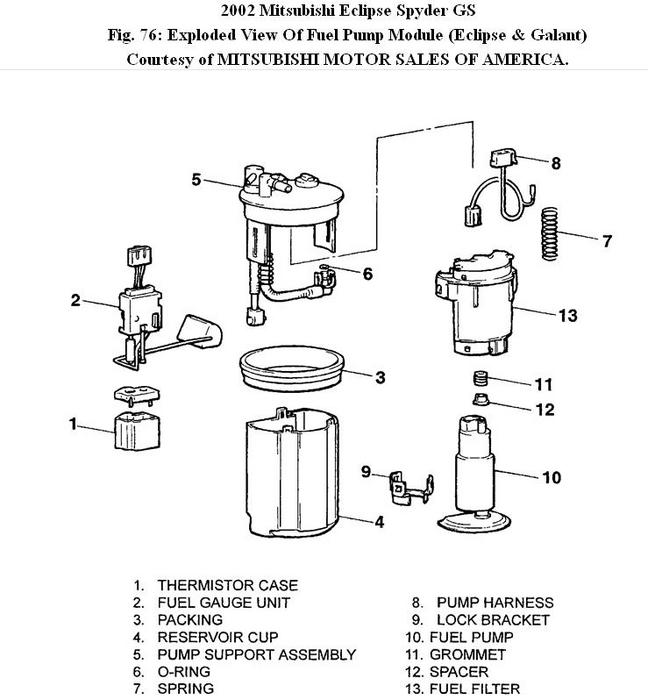 2002 Mitsubishi Eclipse Spyder GS
Fig. 76: Exploded View Of Fuel Pump Module (Eclipse & Galant)
Courtesy of MITSUBISHI MOTOR SALES OF AMERICA.

5
8
7
6
2
13
3
11
12
1
9
10
4

1. THERMISTOR CASE
2. FUEL GAUGE UNIT
3. PACKING
4. RESERVOIR CUP
5. PUMP SUPPORT ASSEMBLY
6. O-RING
7. SPRING

8. PUMP HARNESS
9. LOCK BRACKET
10. FUEL PUMP
11. GROMMET
12. SPACER
13. FUEL FILTER