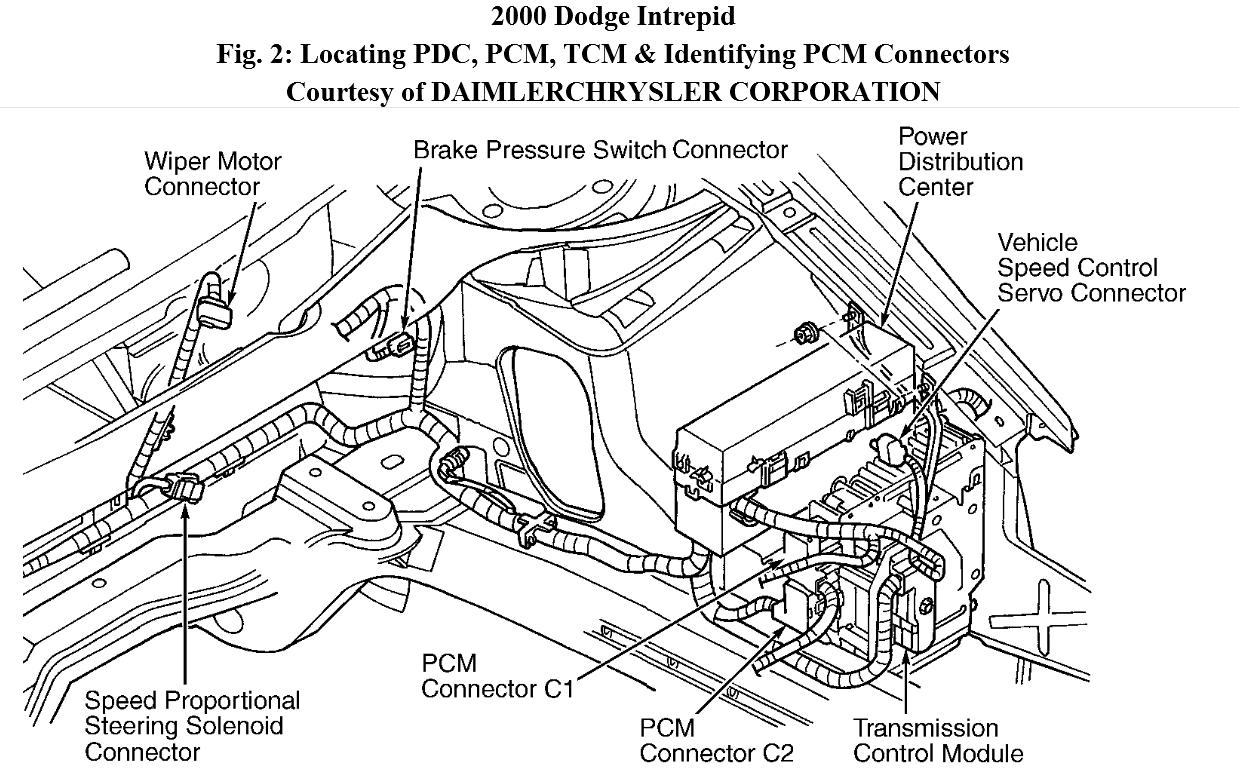 2000 Dodge Intrepid
Fig. 2: Locating PDC, PCM, TCM & Identifying PCM Connectors
Courtesy of DAIMLERCHRYSLER CORPORATION

Wiper Motor Connector

Brake Pressure Switch Connector

Power Distribution Center

Vehicle Speed Control Servo Connector

Speed Proportional Steering Solenoid Connector

PCM Connector C1

PCM Connector C2

Transmission Control Module