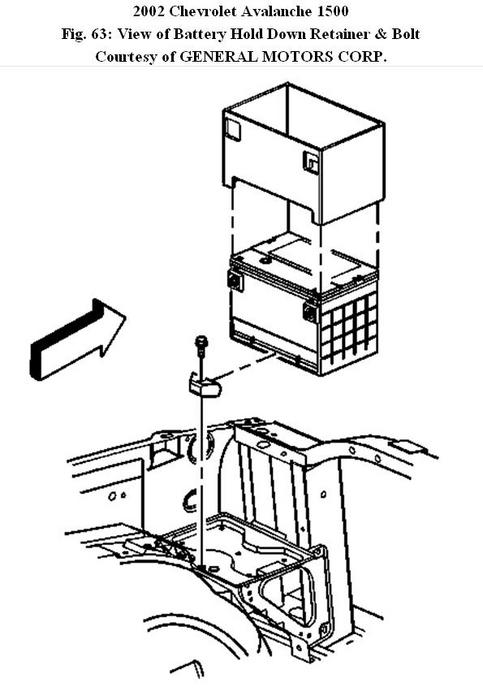 2002 Chevrolet Avalanche 1500
Fig. 63: View of Battery Hold Down Retainer & Bolt
Courtesy of GENERAL MOTORS CORP.