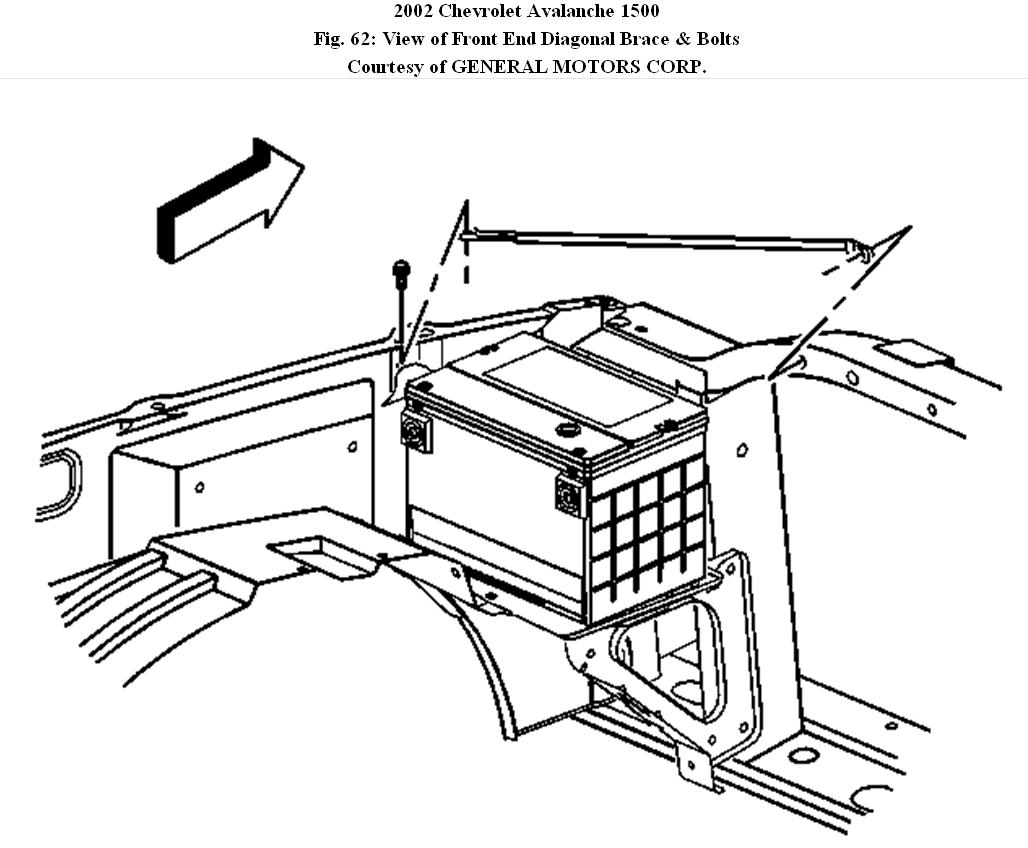 2002 Chevrolet Avalanche 1500
Fig. 62: View of Front End Diagonal Brace & Bolts
Courtesy of GENERAL MOTORS CORP.