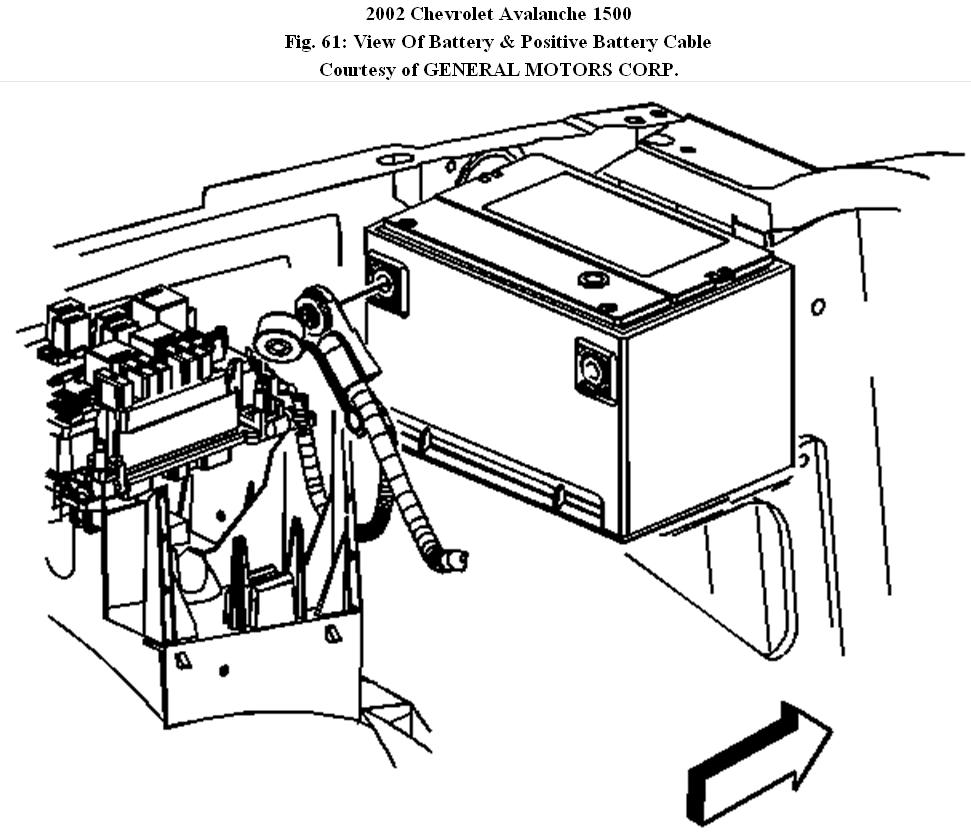 2002 Chevrolet Avalanche 1500
Fig. 61: View Of Battery & Positive Battery Cable
Courtesy of GENERAL MOTORS CORP.