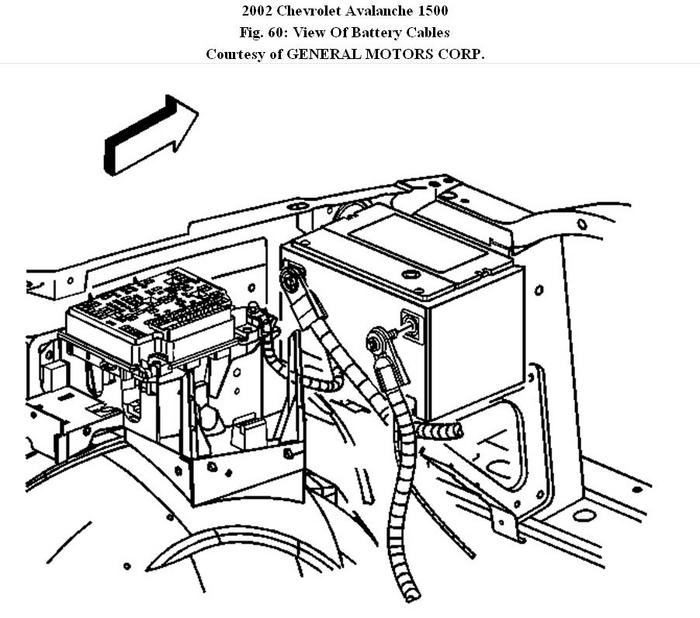 2002 Chevrolet Avalanche 1500
Fig. 60: View Of Battery Cables
Courtesy of GENERAL MOTORS CORP.