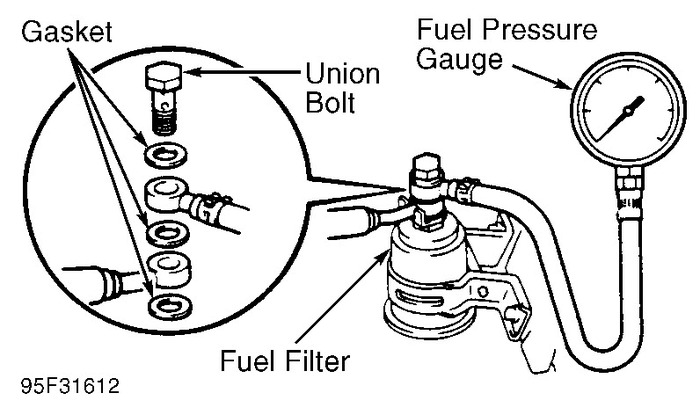 Gasket

Union Bolt

Fuel Pressure Gauge

Fuel Filter

95F31612