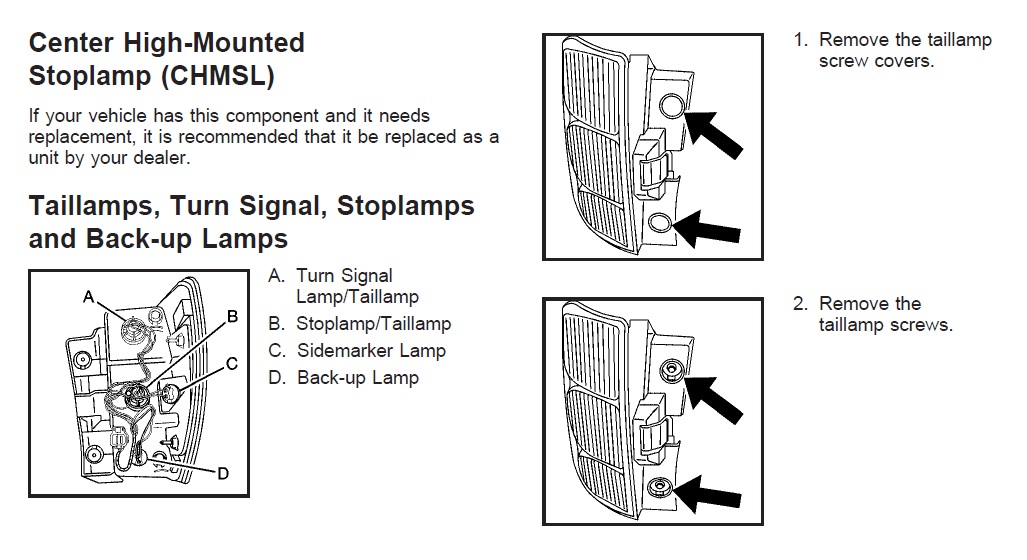 Center High-Mounted Stoplamp (CHMSL)

If your vehicle has this component and it needs replacement, it is recommended that it be replaced as a unit by your dealer.

Taillamps, Turn Signal, Stoplamps and Back-up Lamps

A
B
C
D

A. Turn Signal Lamp/Taillamp
B. Stoplamp/Taillamp
C. Sidemarker Lamp
D. Back-up Lamp

1. Remove the taillamp screw covers.

2. Remove the taillamp screws.