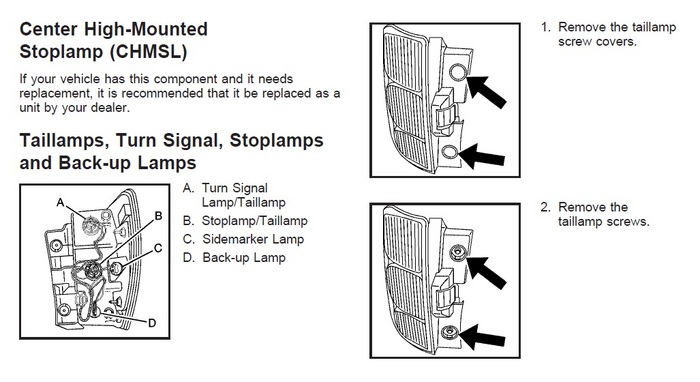 Center High-Mounted Stoplamp (CHMSL)

If your vehicle has this component and it needs replacement, it is recommended that it be replaced as a unit by your dealer.

Taillamps, Turn Signal, Stoplamps and Back-up Lamps

A
B
C
D

A. Turn Signal Lamp/Taillamp
B. Stoplamp/Taillamp
C. Sidemarker Lamp
D. Back-up Lamp

1. Remove the taillamp screw covers.

2. Remove the taillamp screws.