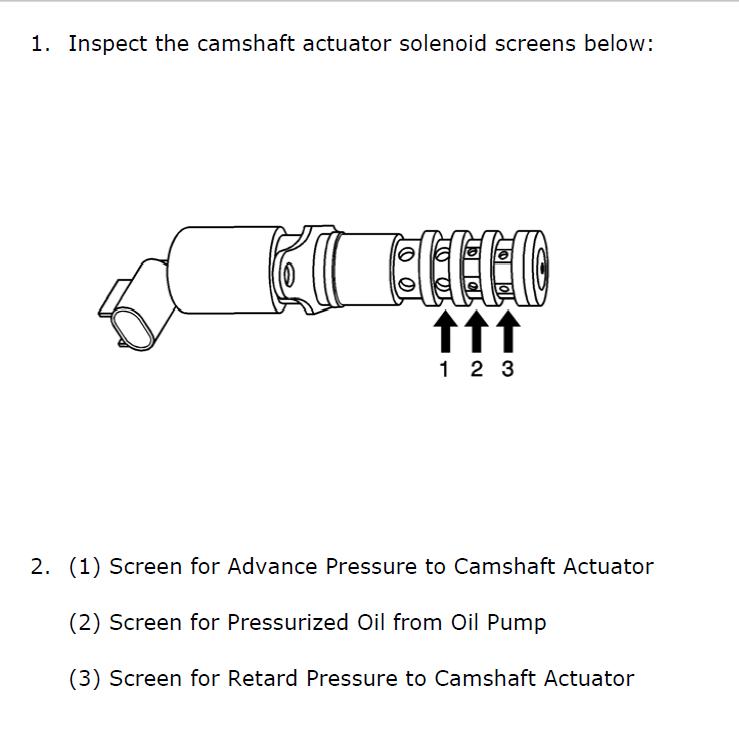 1. Inspect the camshaft actuator solenoid screens below:

1 2 3

2. (1) Screen for Advance Pressure to Camshaft Actuator

(2) Screen for Pressurized Oil from Oil Pump

(3) Screen for Retard Pressure to Camshaft Actuator