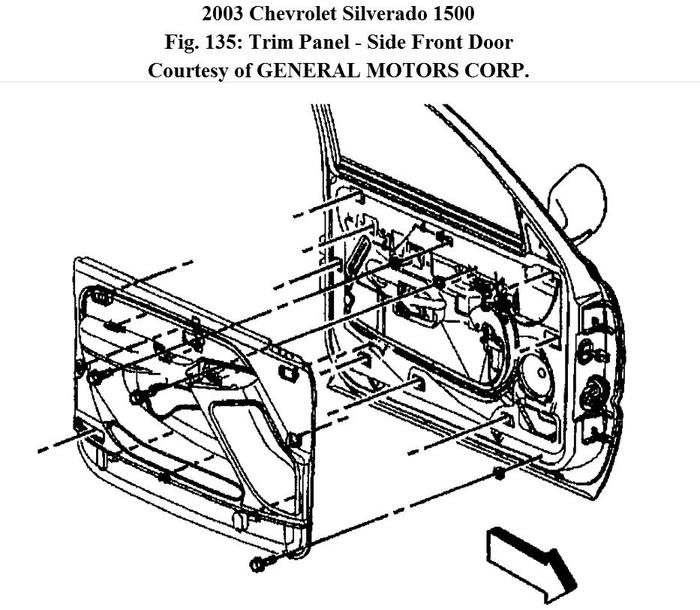 2003 Chevrolet Silverado 1500
Fig. 135: Trim Panel - Side Front Door
Courtesy of GENERAL MOTORS CORP.