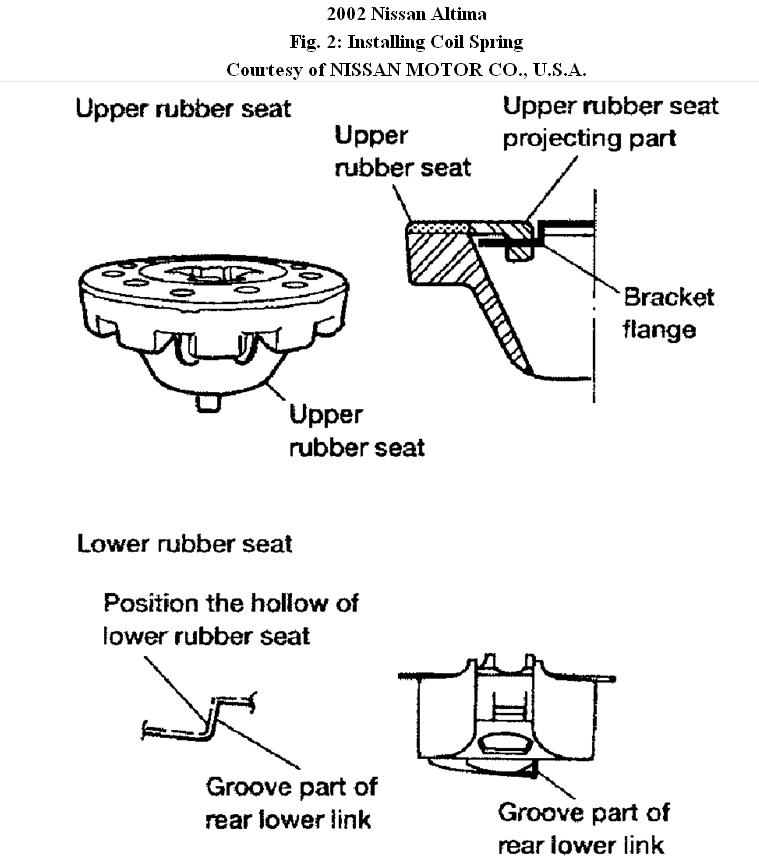 2002 Nissan Altima
Fig. 2: Installing Coil Spring
Courtesy of NISSAN MOTOR CO., U.S.A.

Upper rubber seat

Upper rubber seat

Upper rubber seat projecting part

Bracket flange

Upper rubber seat

Lower rubber seat

Position the hollow of lower rubber seat

Groove part of rear lower link

Groove part of rear lower link