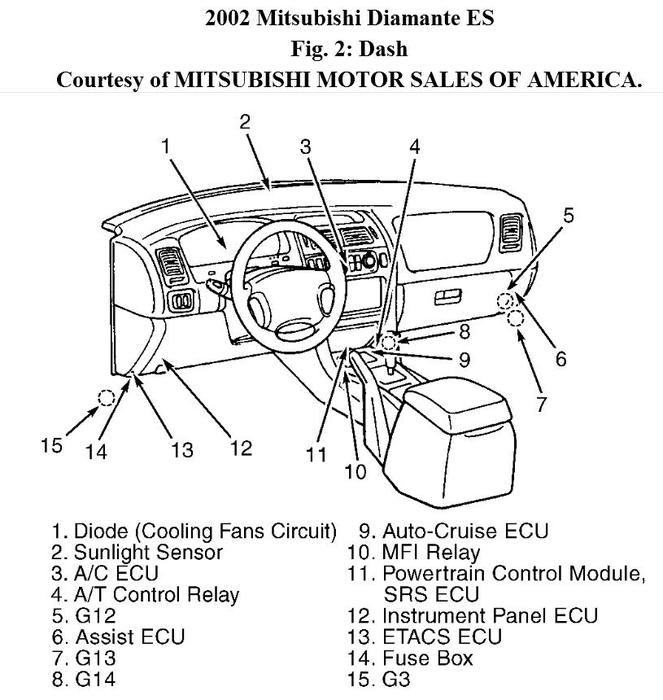 2002 Mitsubishi Diamante ES
Fig. 2: Dash
Courtesy of MITSUBISHI MOTOR SALES OF AMERICA.

1
2
3
4
5
6
7
8
9
10
11
12
13
14
15

1. Diode (Cooling Fans Circuit)
2. Sunlight Sensor
3. A/C ECU
4. A/T Control Relay
5. G12
6. Assist ECU
7. G13
8. G14

9. Auto-Cruise ECU
10. MFI Relay
11. Powertrain Control Module, SRS ECU
12. Instrument Panel ECU
13. ETACS ECU
14. Fuse Box
15. G3