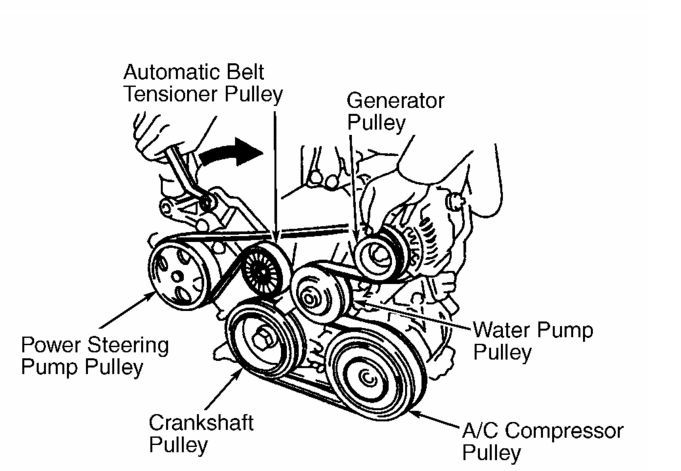 Automatic Belt Tensioner Pulley

Generator Pulley

Power Steering Pump Pulley

Water Pump Pulley

Crankshaft Pulley

A/C Compressor Pulley