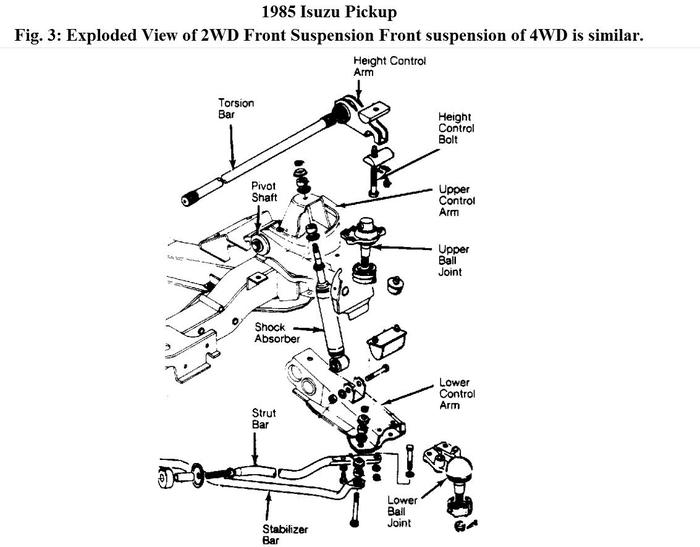 1985 Isuzu Pickup
Fig. 3: Exploded View of 2WD Front Suspension Front suspension of 4WD is similar.

Height Control Arm
Torsion Bar
Height Control Bolt
Pivot Shaft
Upper Control Arm
Upper Ball Joint
Shock Absorber
Lower Control Arm
Strut Bar
Lower Ball Joint
Stabilizer Bar