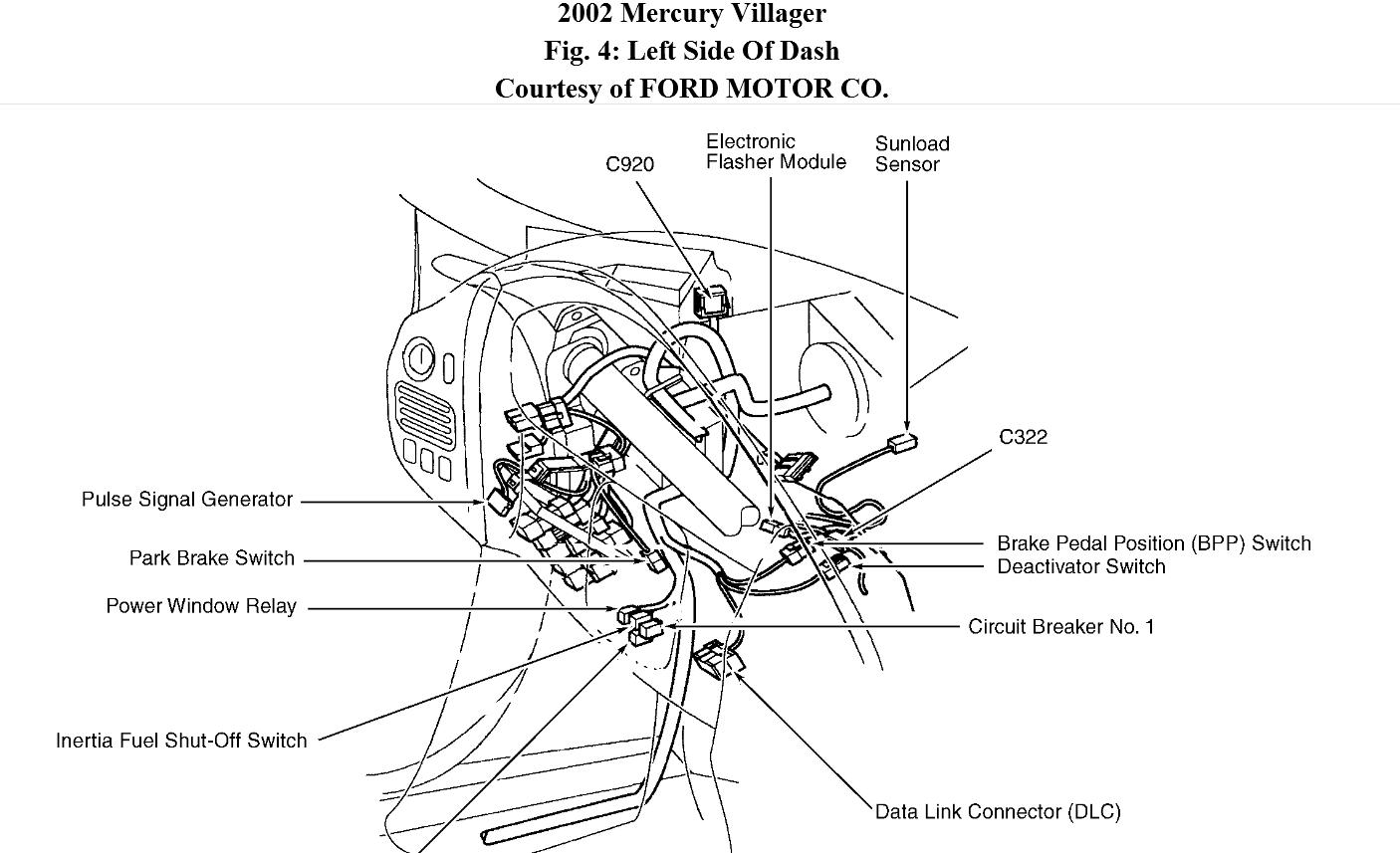 2002 Mercury Villager
Fig. 4: Left Side Of Dash
Courtesy of FORD MOTOR CO.

C920

Electronic
Flasher Module

Sunload
Sensor

C322

Pulse Signal Generator

Park Brake Switch

Power Window Relay

Inertia Fuel Shut-Off Switch

Brake Pedal Position (BPP) Switch

Deactivator Switch

Circuit Breaker No. 1

Data Link Connector (DLC)