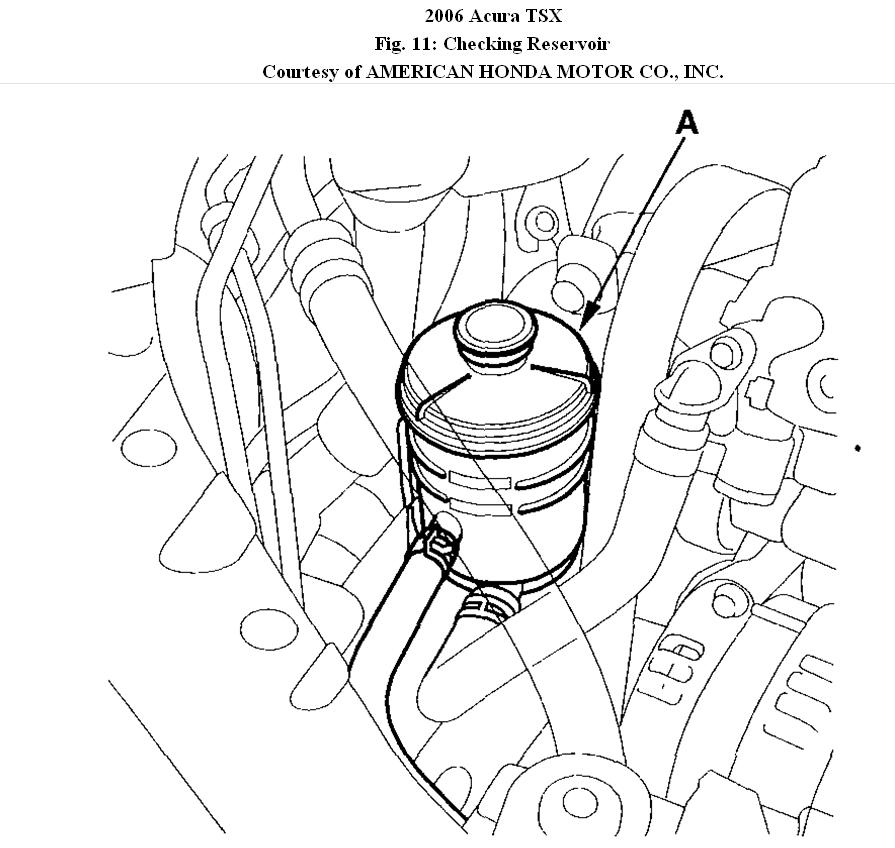 2006 Acura TSX
Fig. 11: Checking Reservoir
Courtesy of AMERICAN HONDA MOTOR CO., INC.

A