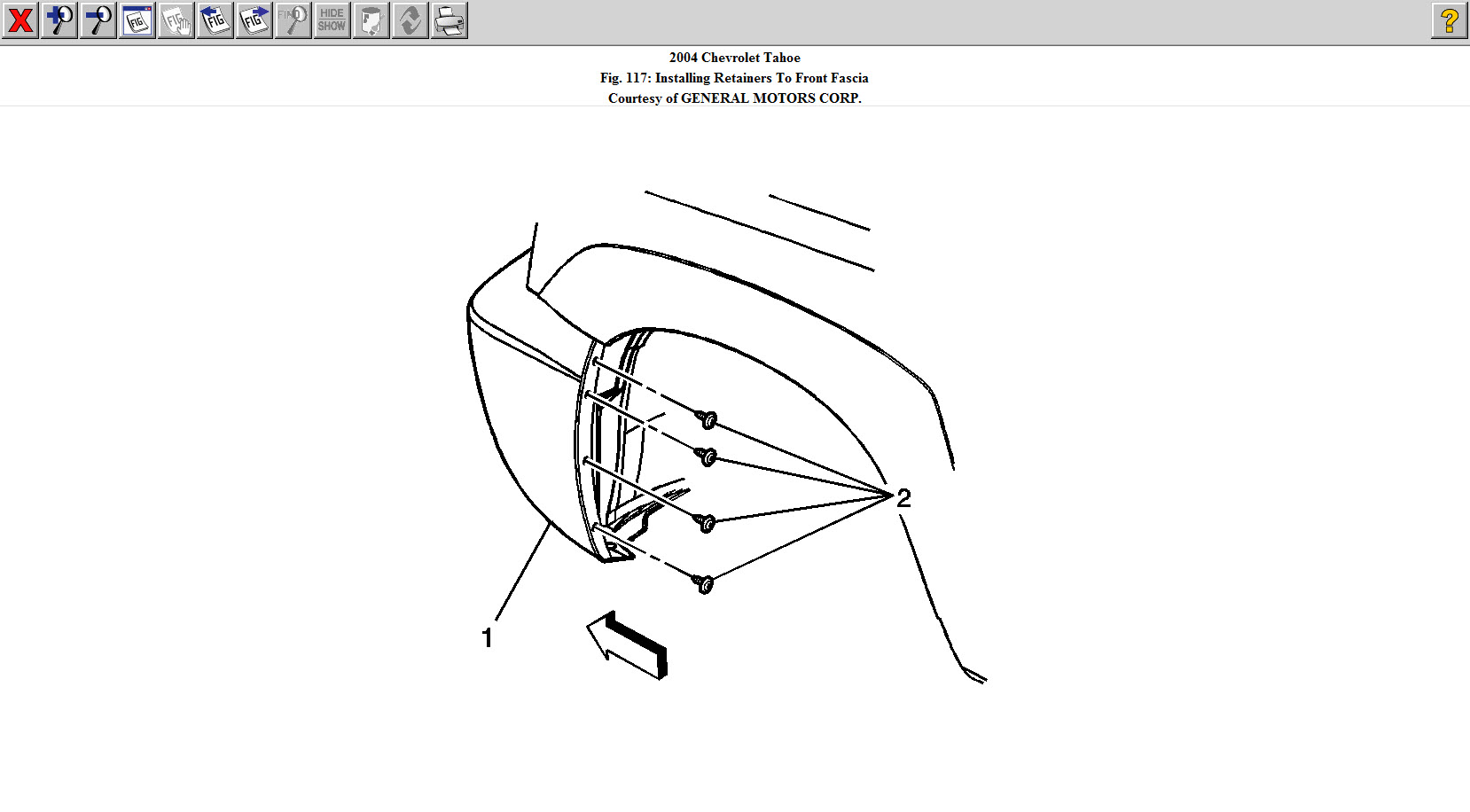 FIG FIG FIG FIG FIND HIDE SHOW ?

2004 Chevrolet Tahoe
Fig. 117: Installing Retainers To Front Fascia
Courtesy of GENERAL MOTORS CORP.

2
1