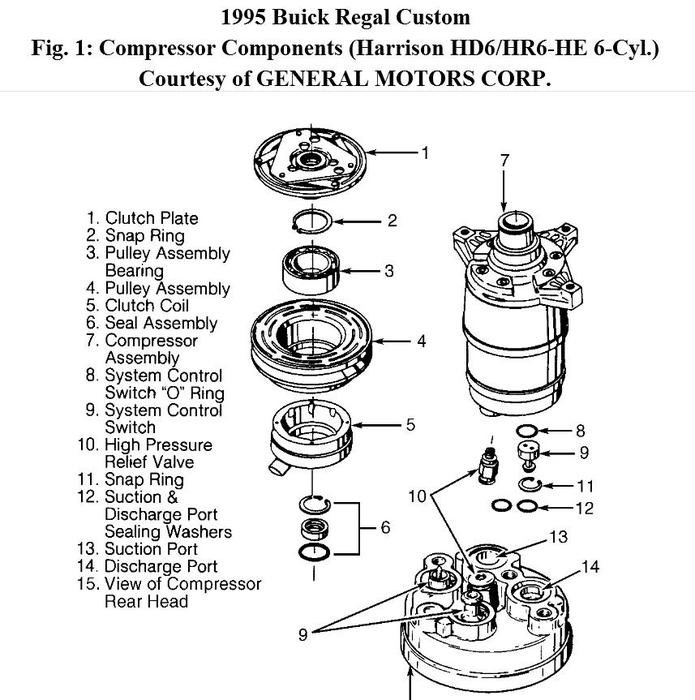 1995 Buick Regal Custom
Fig. 1: Compressor Components (Harrison HD6/HR6-HE 6-Cyl.)
Courtesy of GENERAL MOTORS CORP.

1. Clutch Plate
2. Snap Ring
3. Pulley Assembly Bearing
4. Pulley Assembly
5. Clutch Coil
6. Seal Assembly
7. Compressor Assembly
8. System Control Switch "O" Ring
9. System Control Switch
10. High Pressure Relief Valve
11. Snap Ring
12. Suction & Discharge Port Sealing Washers
13. Suction Port
14. Discharge Port
15. View of Compressor Rear Head

1
2
3
4
5
6
7
8
9
10
11
12
13
14
9