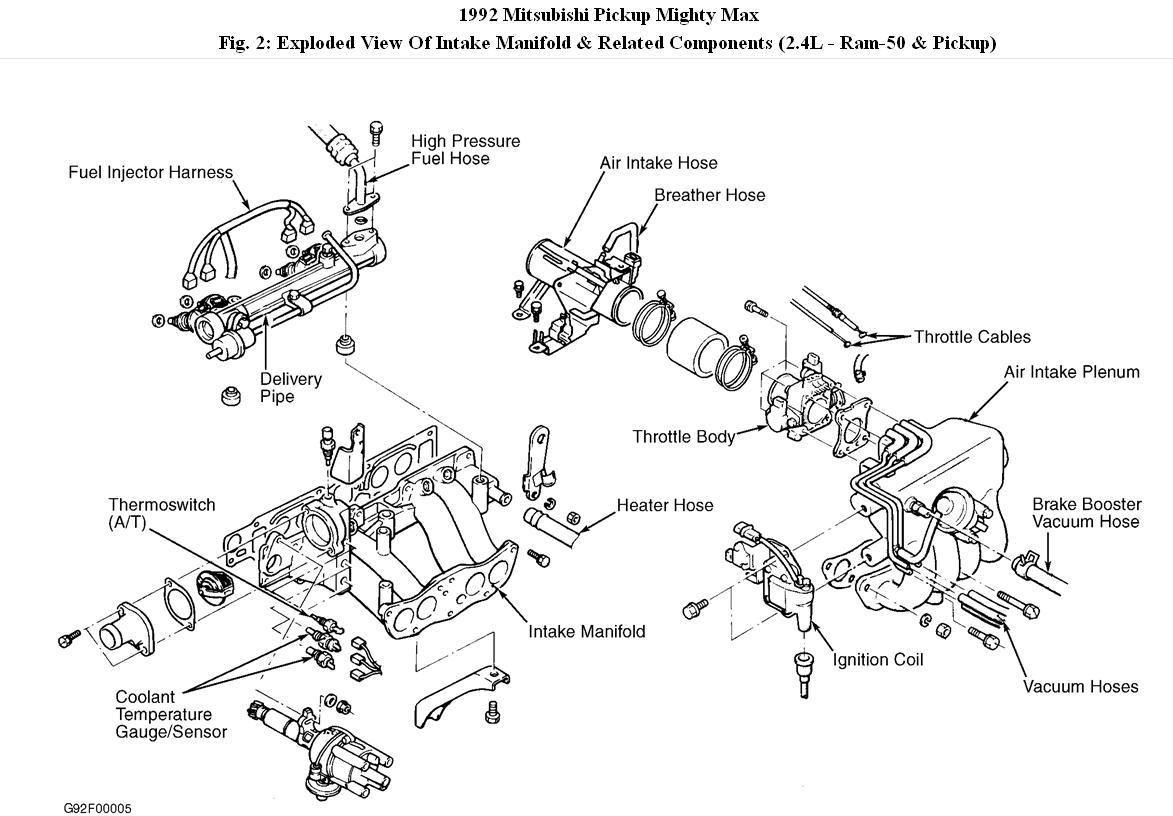 1992 Mitsubishi Pickup Mighty Max
Fig. 2: Exploded View Of Intake Manifold & Related Components (2.4L - Ram-50 & Pickup)

Fuel Injector Harness
High Pressure Fuel Hose
Air Intake Hose
Breather Hose
Throttle Cables
Air Intake Plenum
Delivery Pipe
Throttle Body
Thermoswitch (A/T)
Heater Hose
Brake Booster Vacuum Hose
Intake Manifold
Ignition Coil
Vacuum Hoses
Coolant Temperature Gauge/Sensor

G92F00005