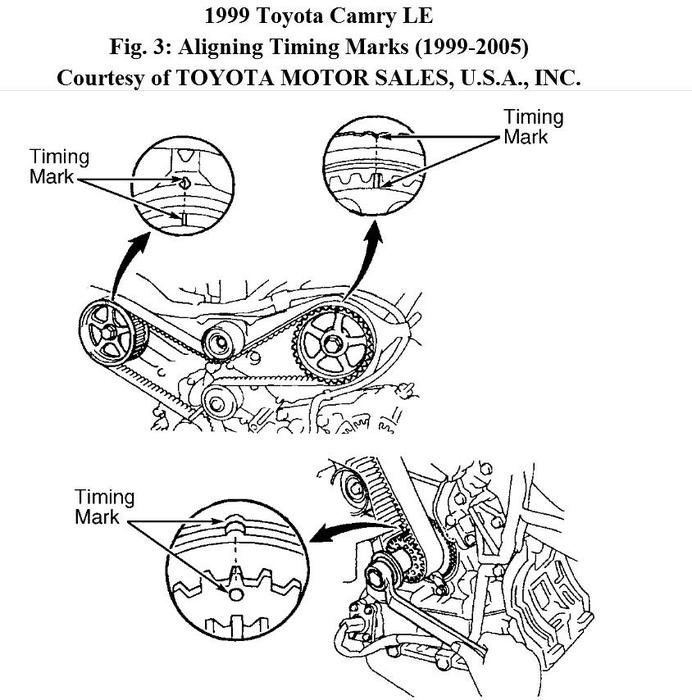 1999 Toyota Camry LE
Fig. 3: Aligning Timing Marks (1999-2005)
Courtesy of TOYOTA MOTOR SALES, U.S.A., INC.

Timing Mark

Timing Mark

Timing Mark