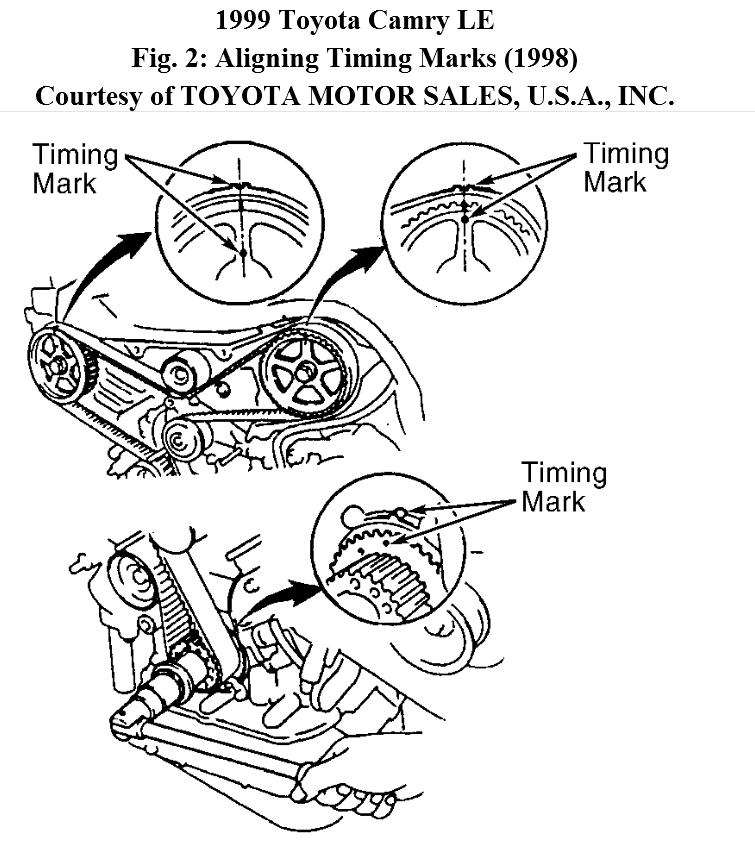 1999 Toyota Camry LE
Fig. 2: Aligning Timing Marks (1998)
Courtesy of TOYOTA MOTOR SALES, U.S.A., INC.

Timing Mark

Timing Mark

Timing Mark