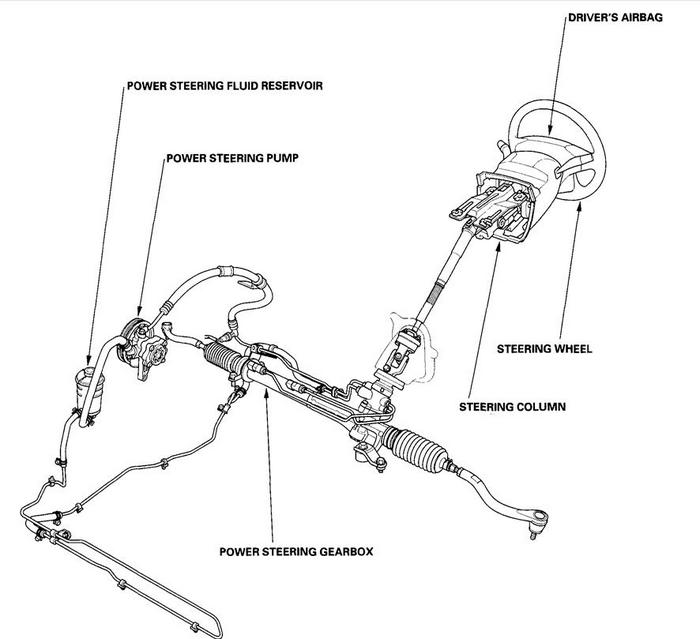 DRIVER'S AIRBAG

POWER STEERING FLUID RESERVOIR

POWER STEERING PUMP

STEERING WHEEL

STEERING COLUMN

POWER STEERING GEARBOX