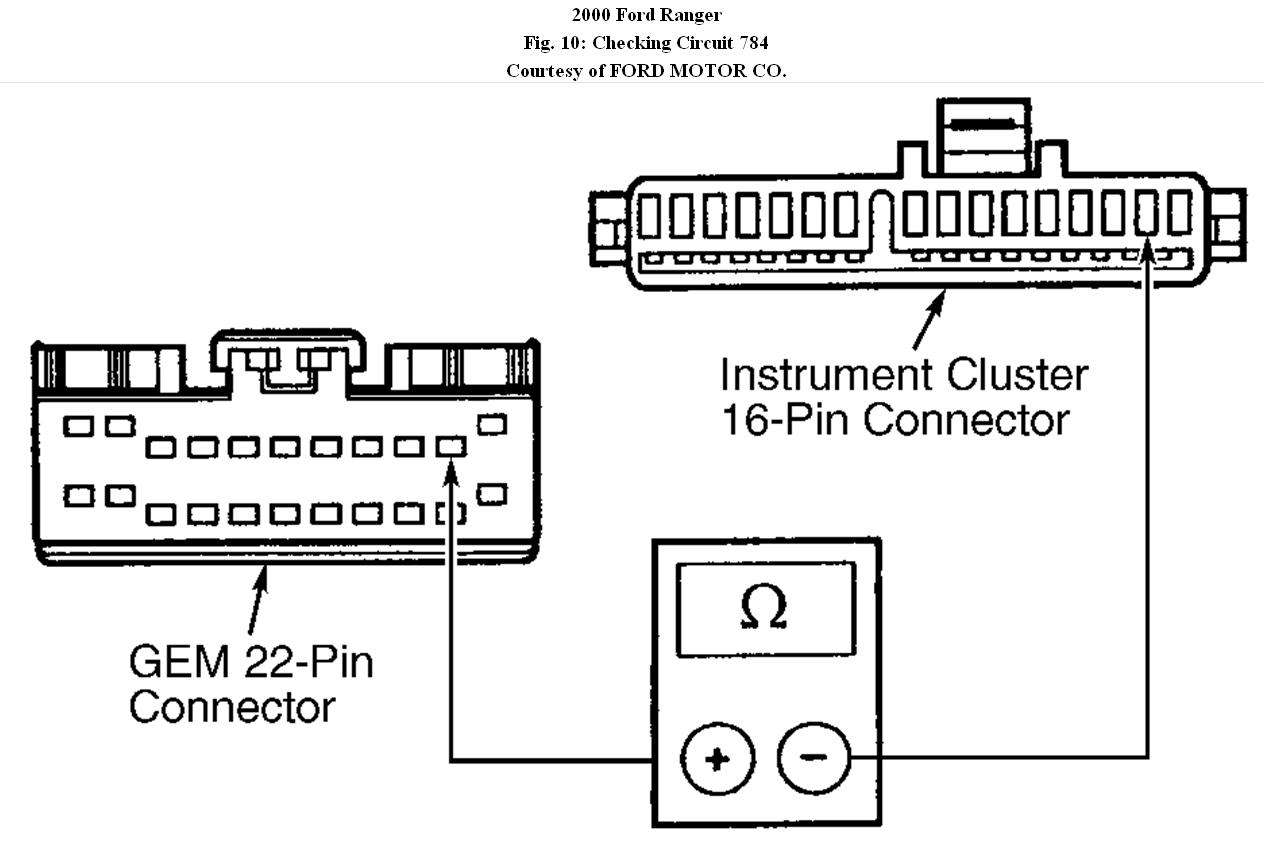 2000 Ford Ranger
Fig. 10: Checking Circuit 784
Courtesy of FORD MOTOR CO.

Instrument Cluster 16-Pin Connector

GEM 22-Pin Connector

$\Omega$

+

−