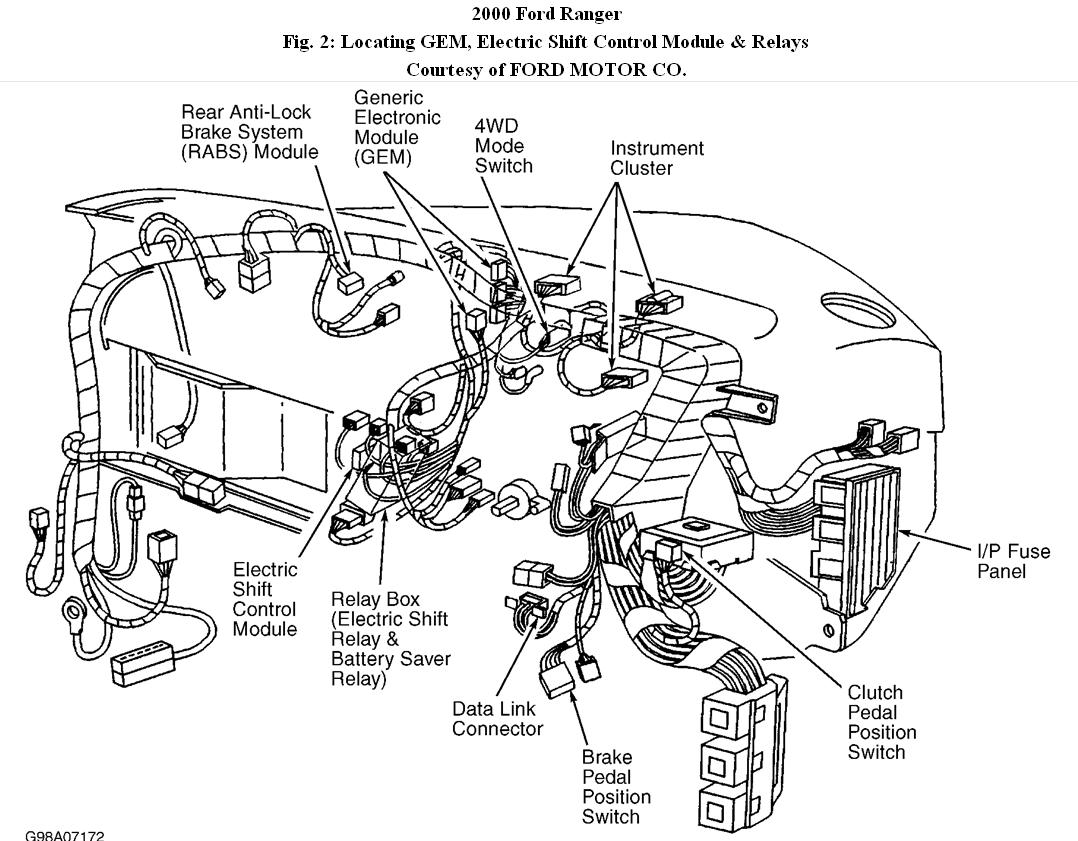 2000 Ford Ranger
Fig. 2: Locating GEM, Electric Shift Control Module & Relays
Courtesy of FORD MOTOR CO.

Rear Anti-Lock Brake System (RABS) Module

Generic Electronic Module (GEM)

4WD Mode Switch

Instrument Cluster

Electric Shift Control Module

Relay Box (Electric Shift Relay & Battery Saver Relay)

Data Link Connector

Brake Pedal Position Switch

Clutch Pedal Position Switch

I/P Fuse Panel

G98A07172