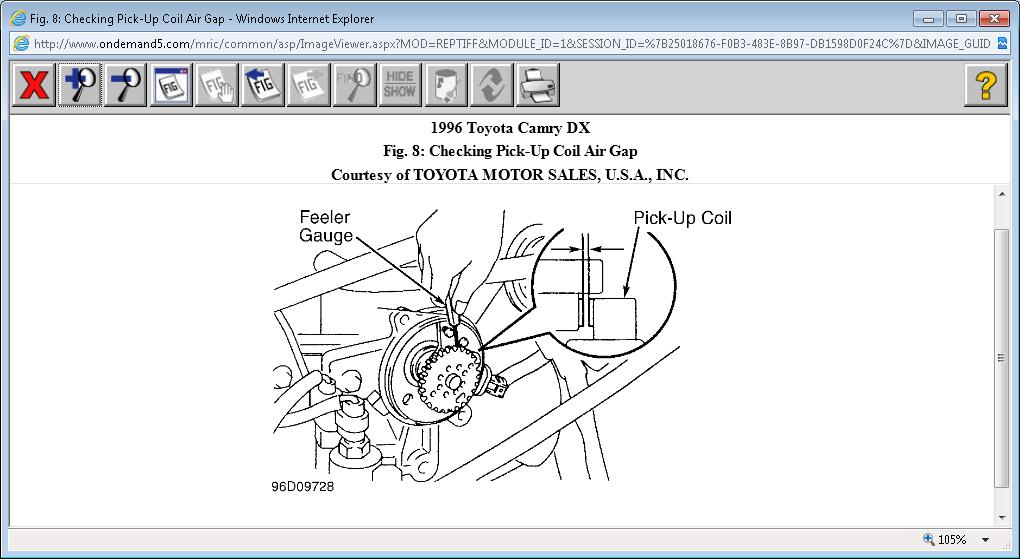 Fig. 8: Checking Pick-Up Coil Air Gap - Windows Internet Explorer

http://www.ondemand5.com/mric/common/asp/ImageViewer.aspx?MOD=REPTIFF&MODULE_ID=1&SESSION_ID=%7B25018676-F0B3-483E-8B97-DB1598D0F24C%7D&IMAGE_GUID

FIG FIG FIG FIG FIND HIDE SHOW ?

1996 Toyota Camry DX
Fig. 8: Checking Pick-Up Coil Air Gap
Courtesy of TOYOTA MOTOR SALES, U.S.A., INC.

Feeler Gauge

Pick-Up Coil

96D09728

105%