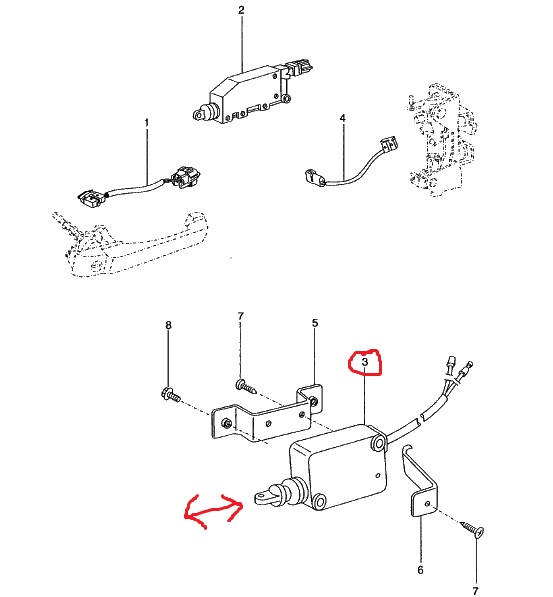 2
1
4
8
7
5
3
6
7