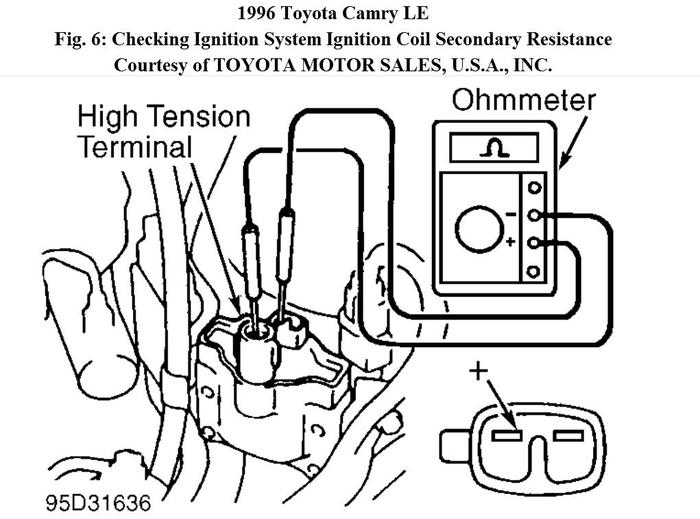 1996 Toyota Camry LE
Fig. 6: Checking Ignition System Ignition Coil Secondary Resistance
Courtesy of TOYOTA MOTOR SALES, U.S.A., INC.

High Tension Terminal

Ohmmeter

Ω

−

+

+

95D31636