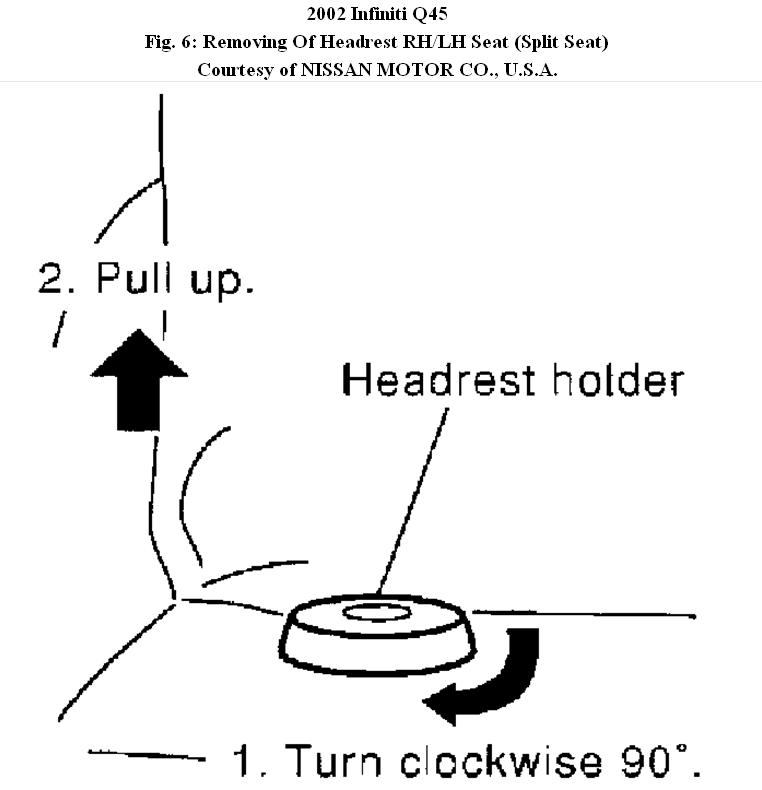 2002 Infiniti Q45
Fig. 6: Removing Of Headrest RH/LH Seat (Split Seat)
Courtesy of NISSAN MOTOR CO., U.S.A.

2. Pull up.

Headrest holder

1. Turn clockwise 90°.